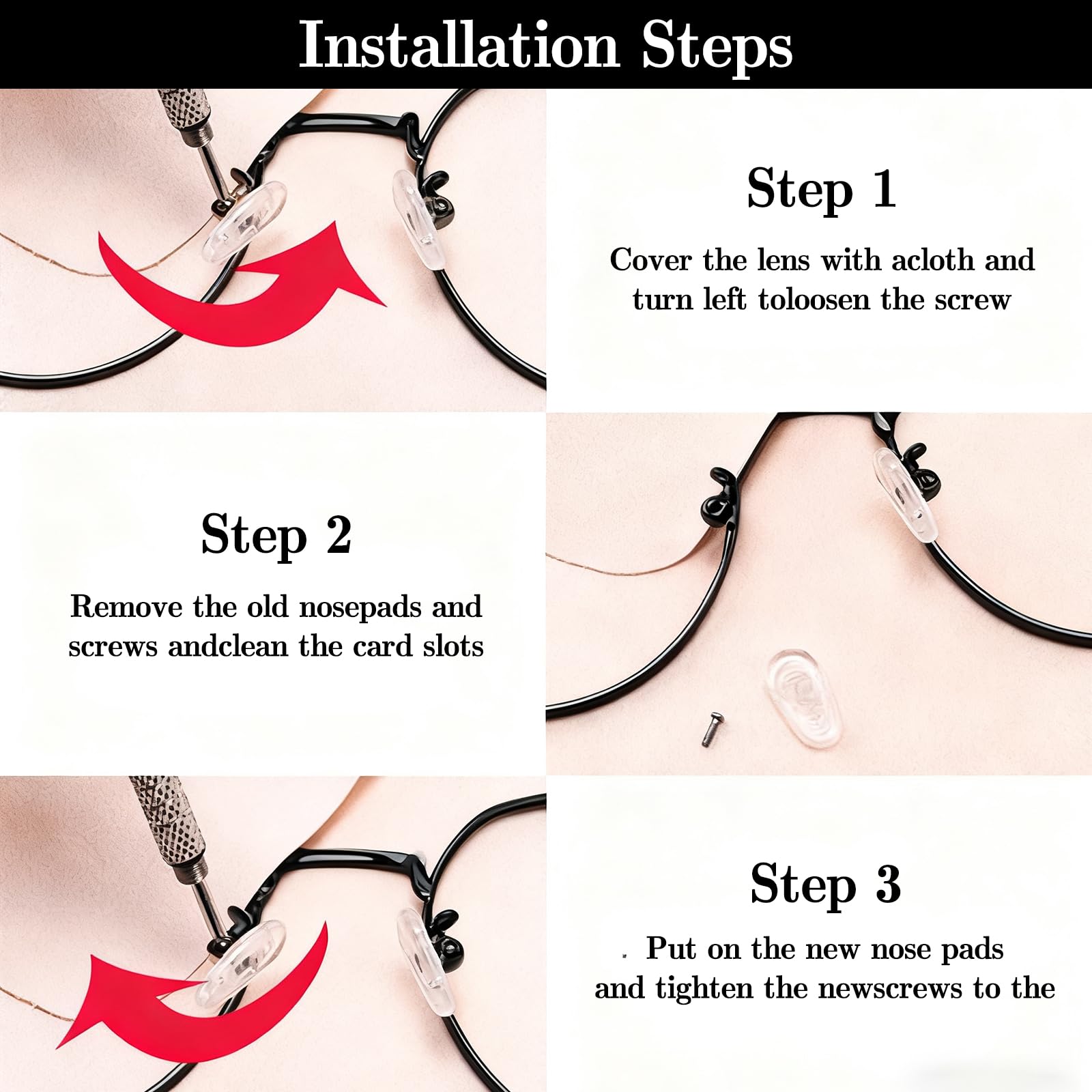 Installation Steps

Step 1

Cover the lens with acloth and turn left toloosen the screw

Step 2

Remove the old nosepads and screws andclean the card slots

Step 3

. Put on the new nose pads and tighten the newscrews to the