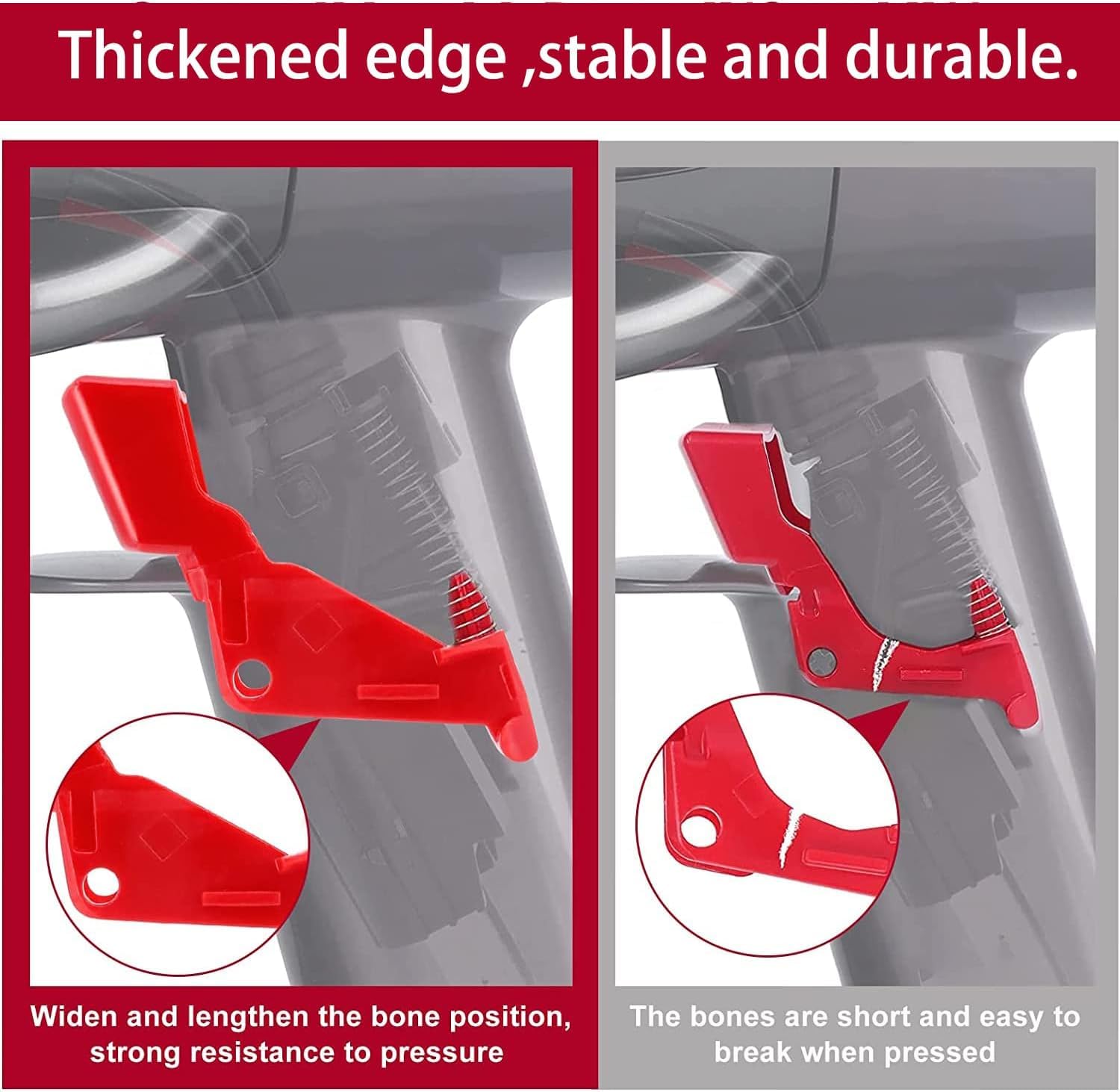 Thickened edge ,stable and durable.

Widen and lengthen the bone position, strong resistance to pressure

The bones are short and easy to break when pressed