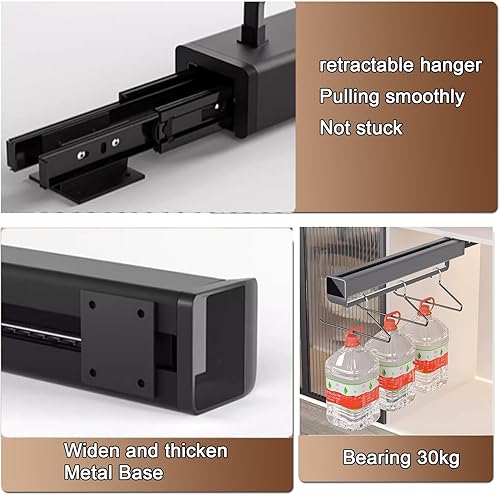 retractable hanger
Pulling smoothly
Not stuck

Widen and thicken
Metal Base

Bearing 30kg