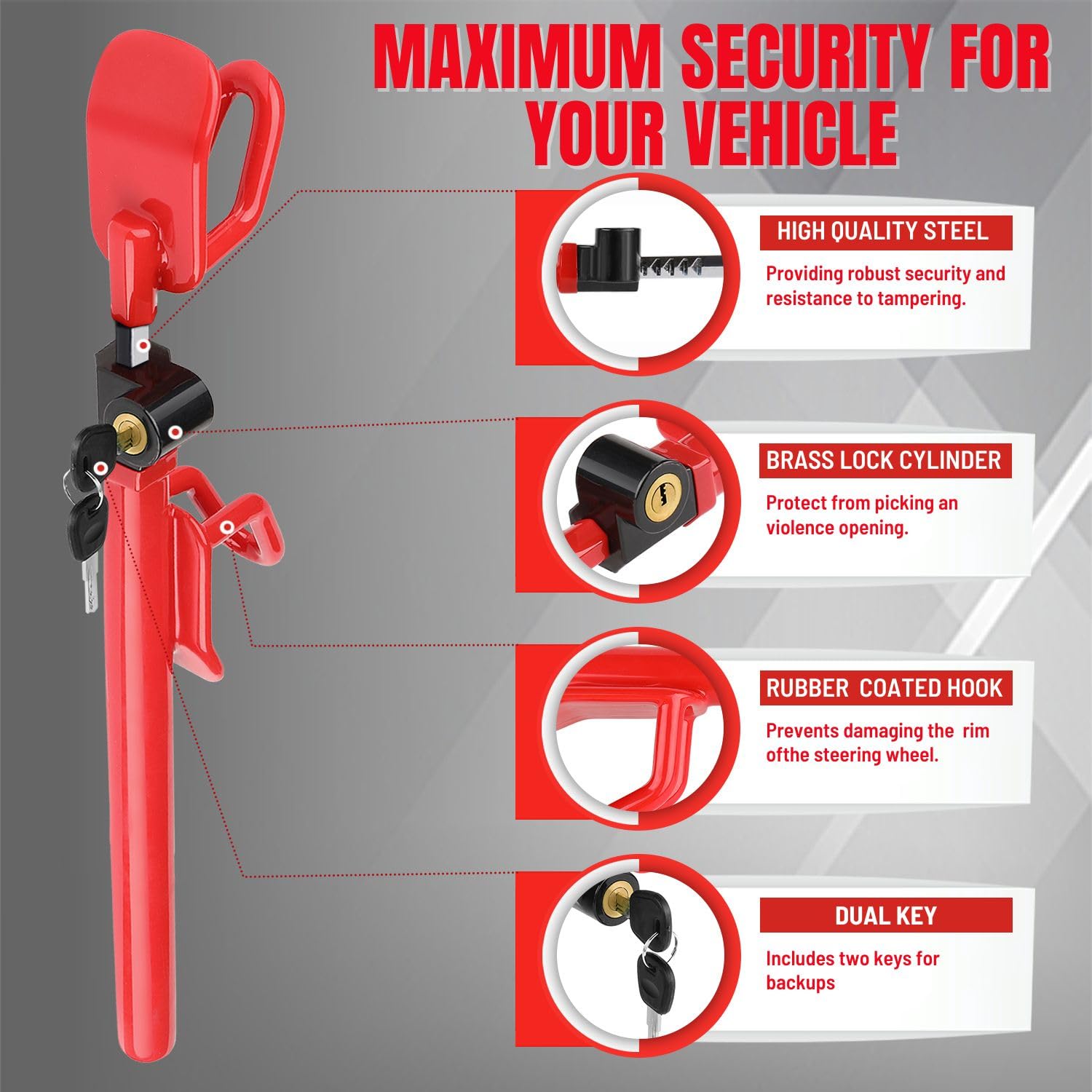 MAXIMUM SECURITY FOR YOUR VEHICLE

HIGH QUALITY STEEL

Providing robust security and resistance to tampering.

BRASS LOCK CYLINDER

Protect from picking an violence opening.

RUBBER  COATED HOOK

Prevents damaging the  rim ofthe steering wheel.

DUAL KEY

Includes two keys for backups