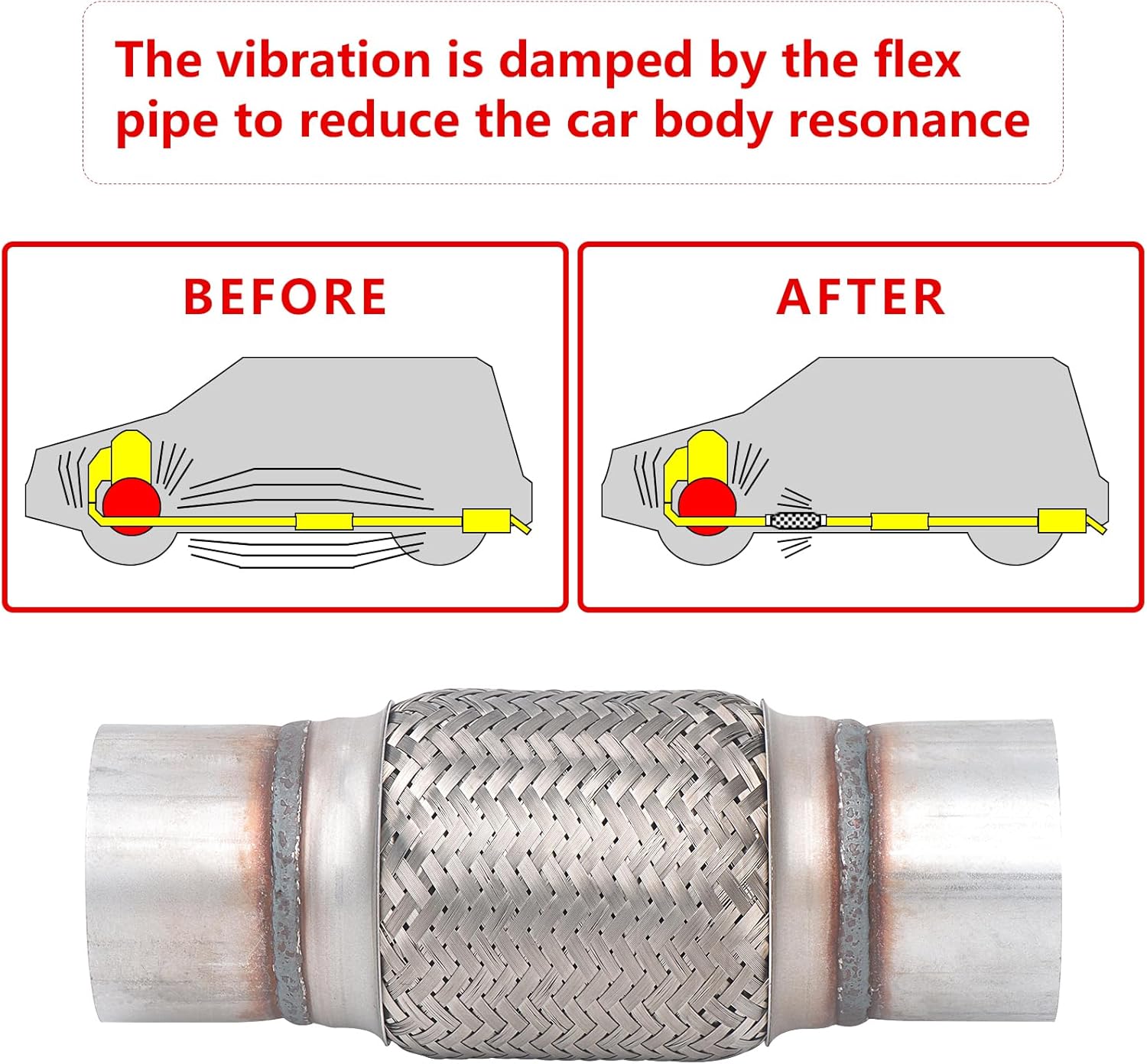 The vibration is damped by the flex pipe to reduce the car body resonance

BEFORE

AFTER