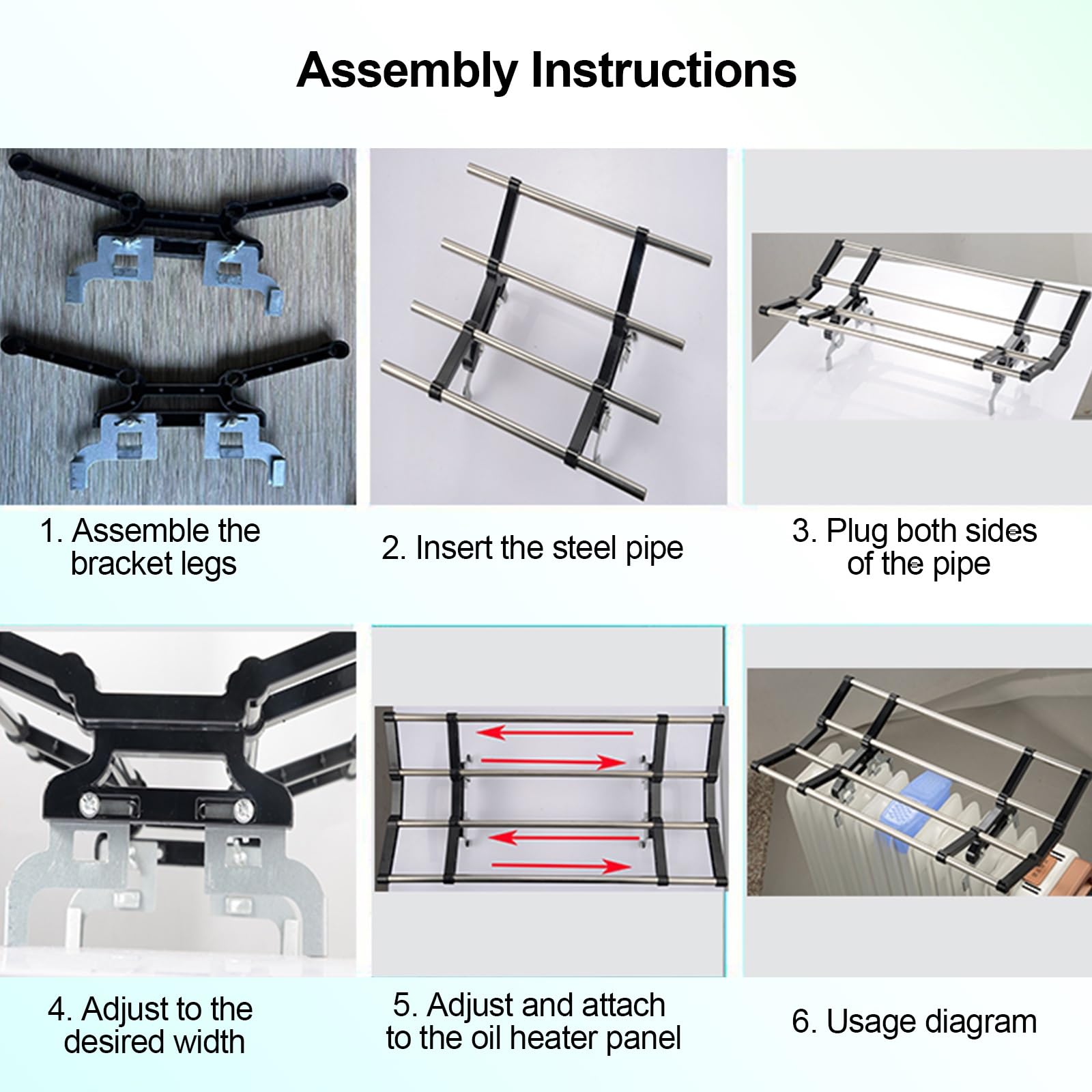 Assembly Instructions

1. Assemble the bracket legs

2. Insert the steel pipe

3. Plug both sides of the pipe

4. Adjust to the desired width

5. Adjust and attach to the oil heater panel

6. Usage diagram