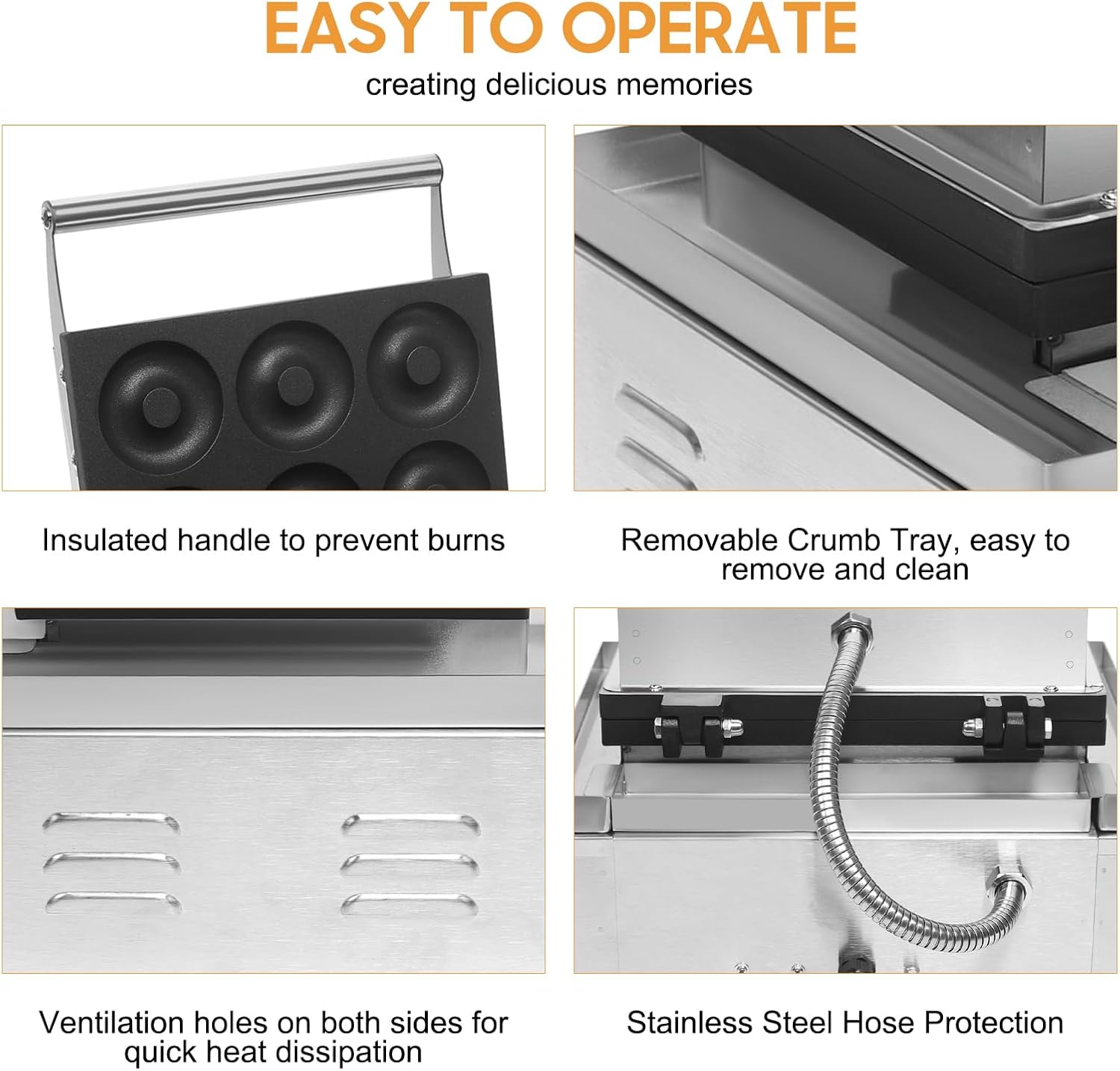 EASY TO OPERATE
creating delicious memories

Insulated handle to prevent burns

Removable Crumb Tray, easy to remove and clean

Ventilation holes on both sides for quick heat dissipation

Stainless Steel Hose Protection