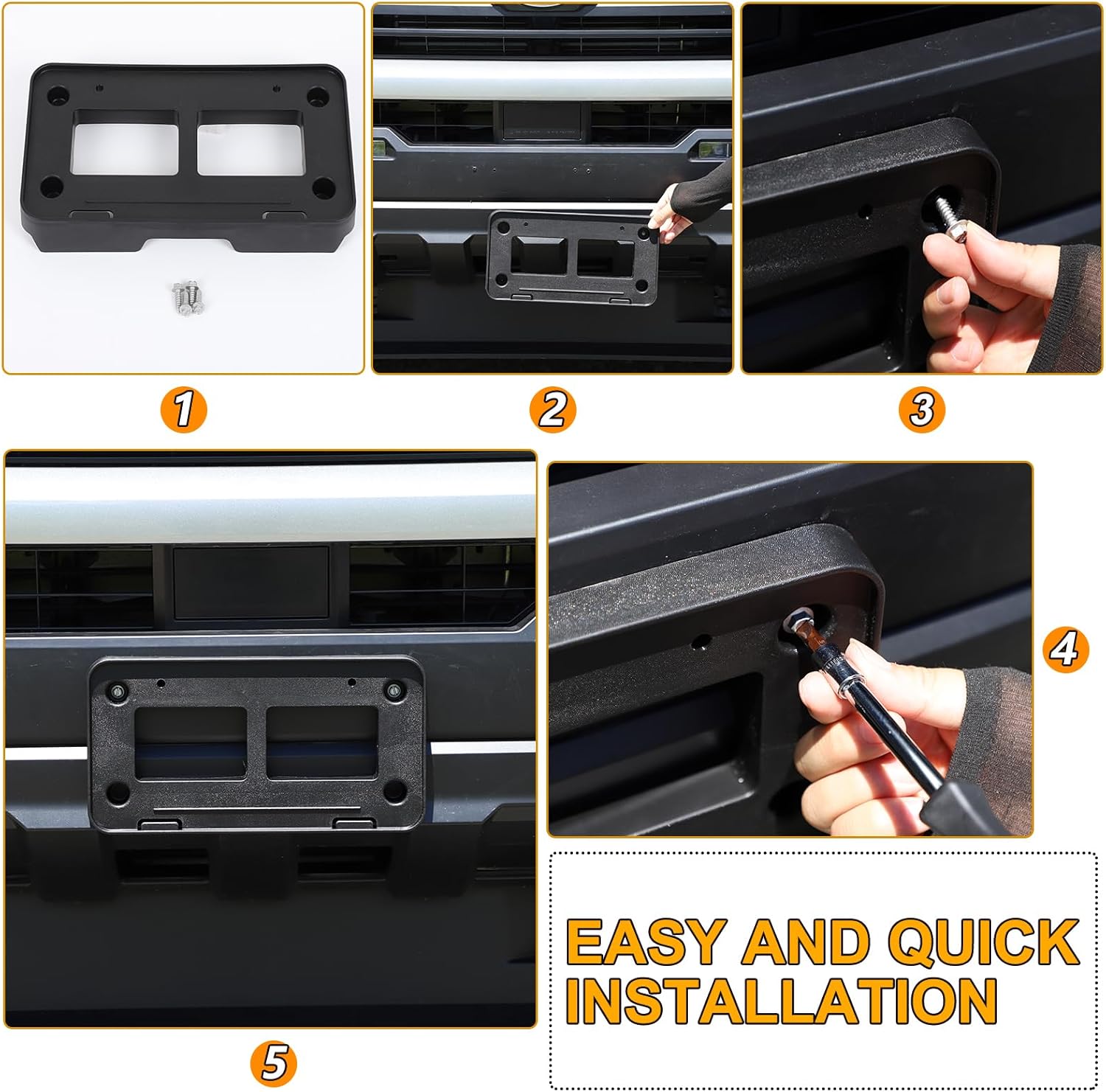 1

2

3

4

5

EASY AND QUICK INSTALLATION