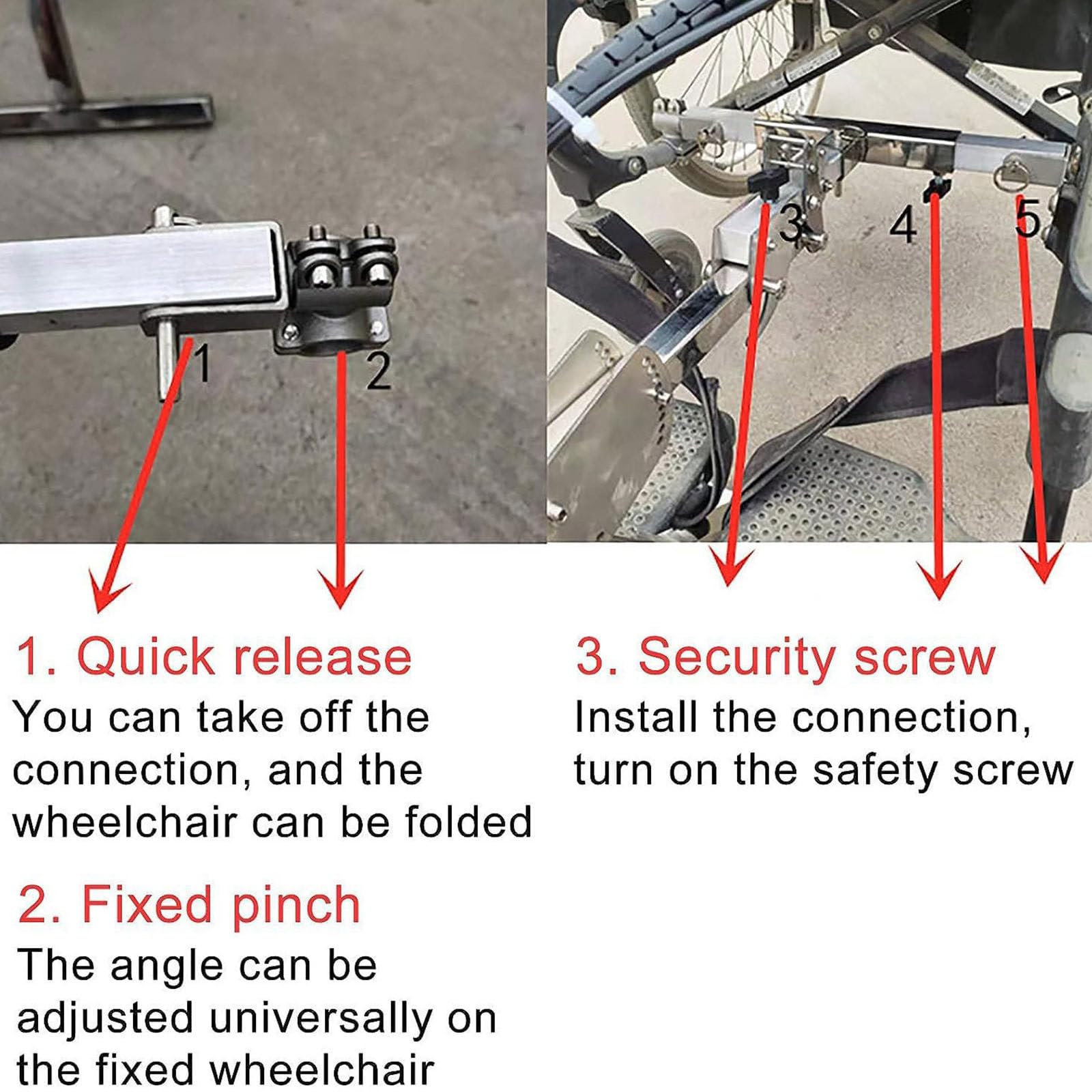 1

2

3

4

5

1. Quick release
You can take off the connection, and the wheelchair can be folded

2. Fixed pinch
The angle can be adjusted universally on the fixed wheelchair

3. Security screw
Install the connection, turn on the safety screw