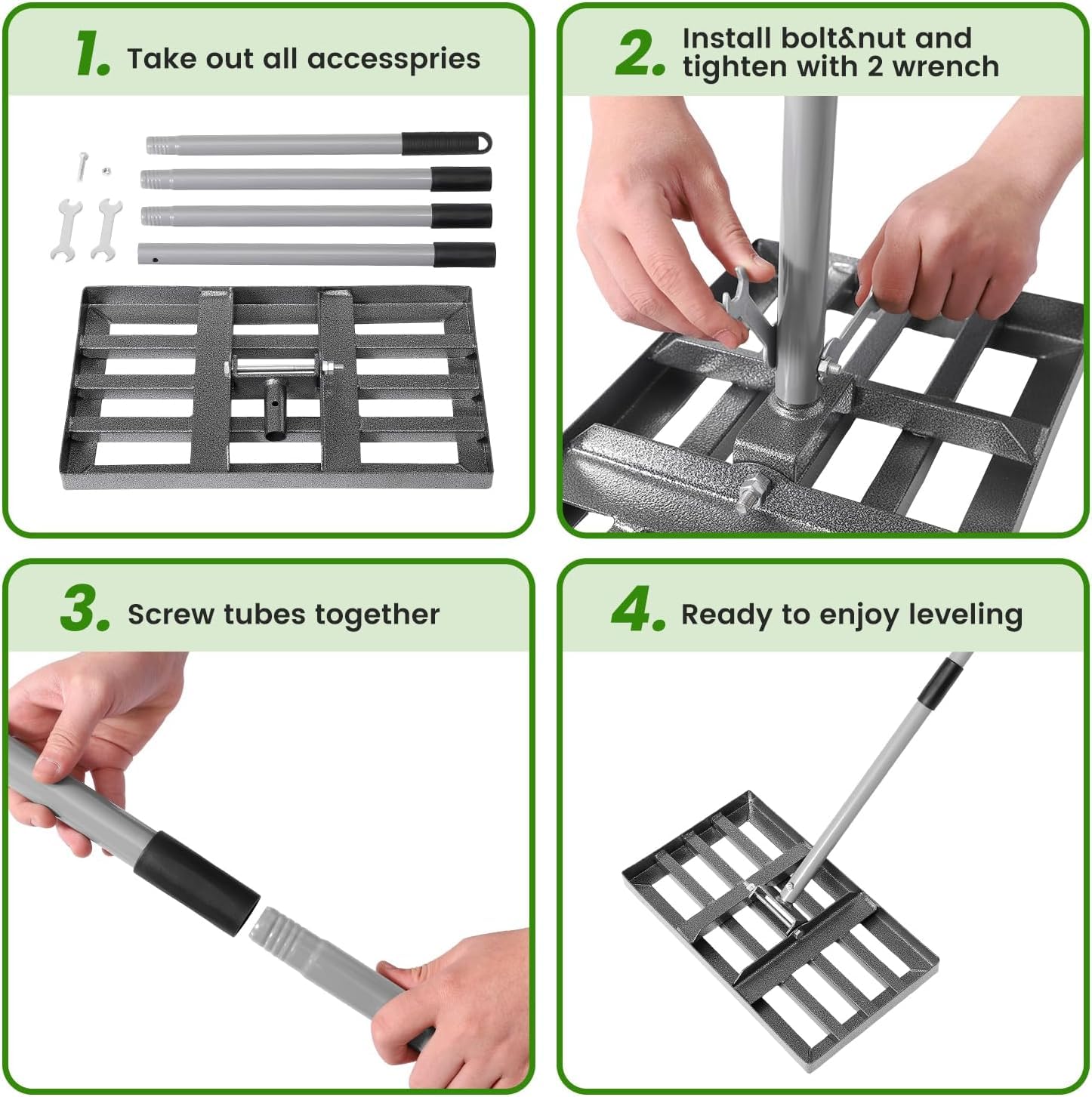 1. Take out all accesspries

2. Install bolt&nut and tighten with 2 wrench

3. Screw tubes together

4. Ready to enjoy leveling