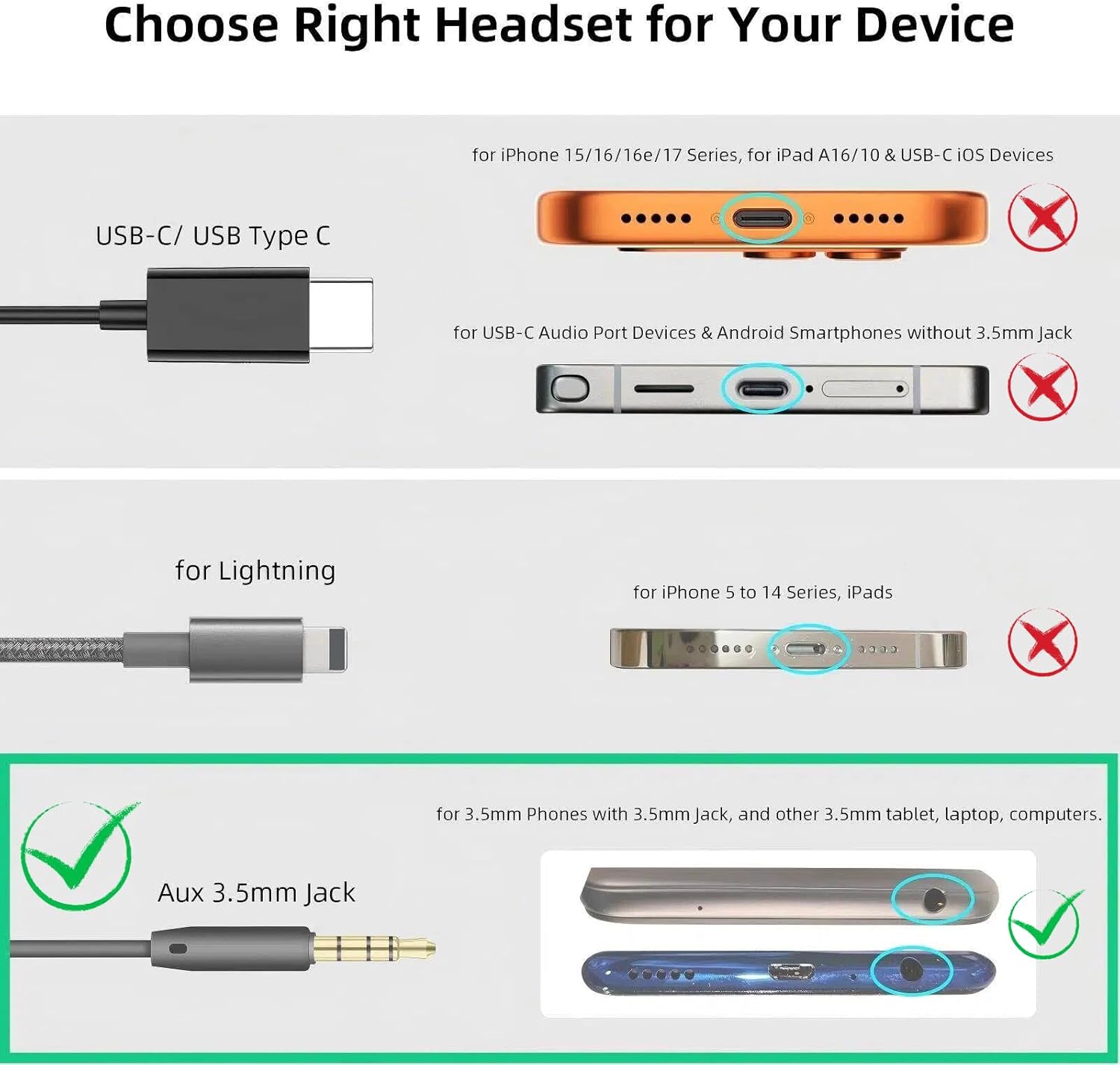 Choose Right Headset for Your Device

USB-C/ USB Type C

for iPhone 15/16/16e/17 Series, for iPad A16/10 & USB-C iOS Devices

for USB-C Audio Port Devices & Android Smartphones without 3.5mm Jack

for Lightning

for iPhone 5 to 14 Series, iPads

Aux 3.5mm Jack

for 3.5mm Phones with 3.5mm Jack, and other 3.5mm tablet, laptop, computers.