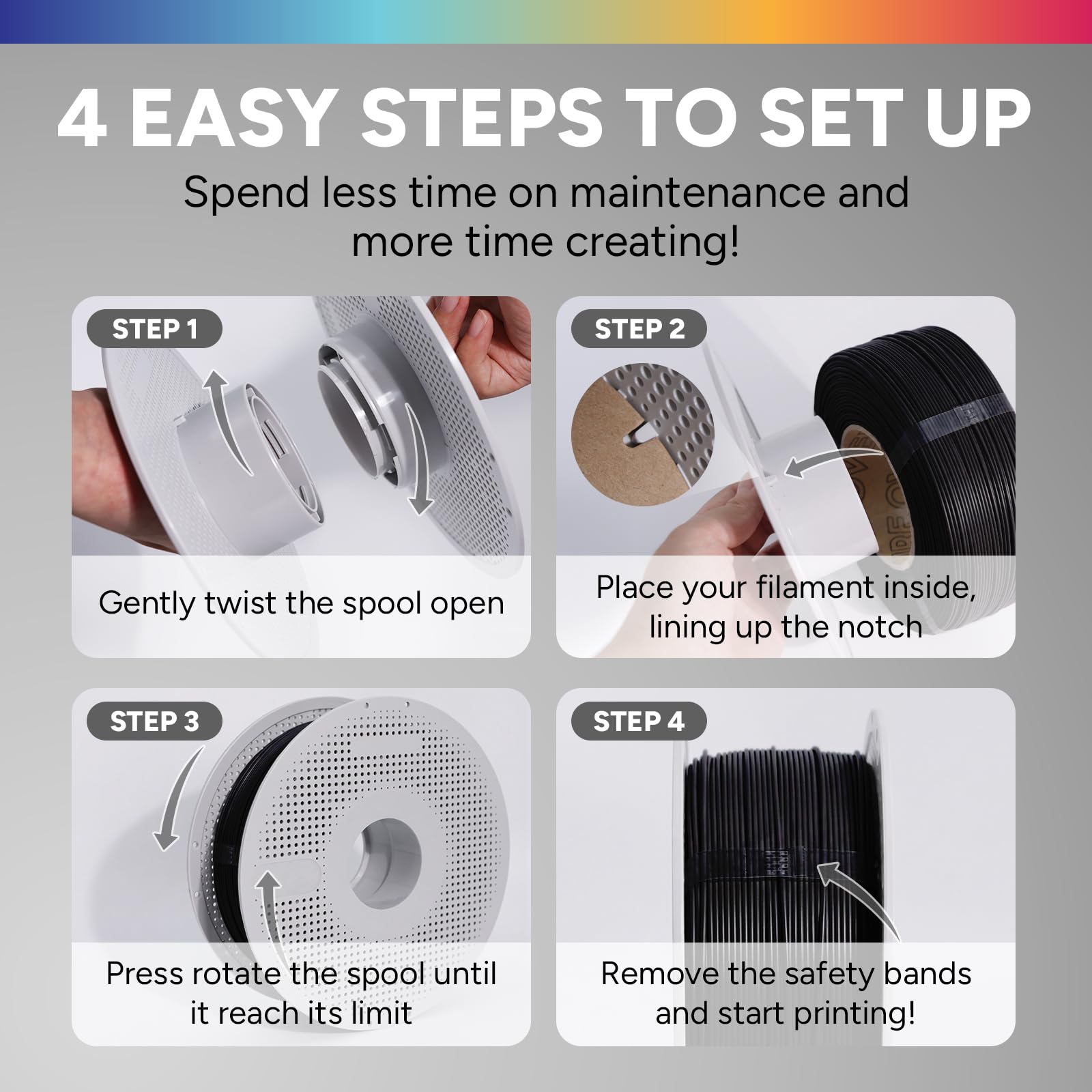 4 EASY STEPS TO SET UP

Spend less time on maintenance and more time creating!

STEP 1

Gently twist the spool open

STEP 2

Place your filament inside, lining up the notch

STEP 3

Press rotate the spool until it reach its limit

STEP 4

Remove the safety bands and start printing!