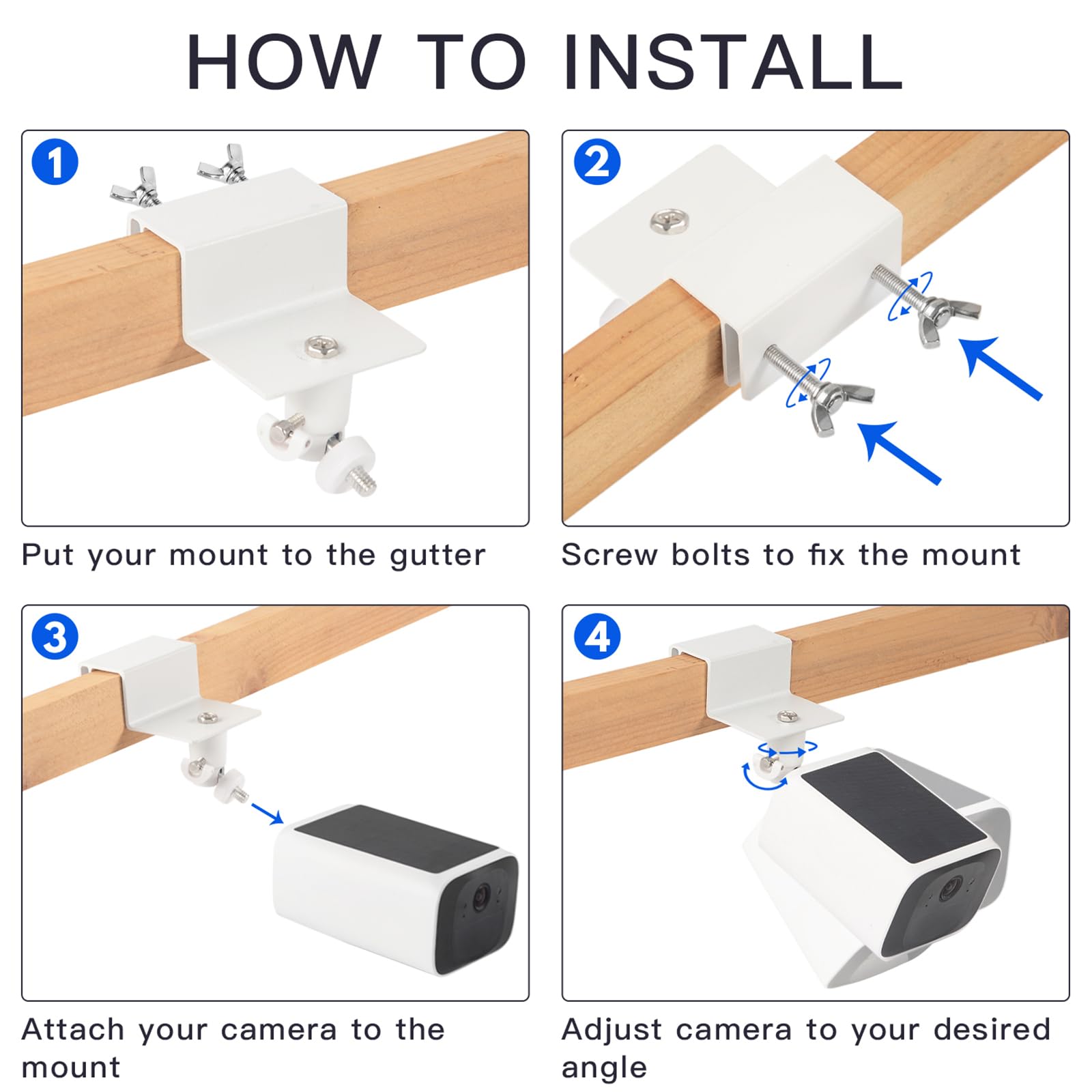 HOW TO INSTALL

1

Put your mount to the gutter

2

Screw bolts to fix the mount

3

Attach your camera to the mount

4

Adjust camera to your desired angle