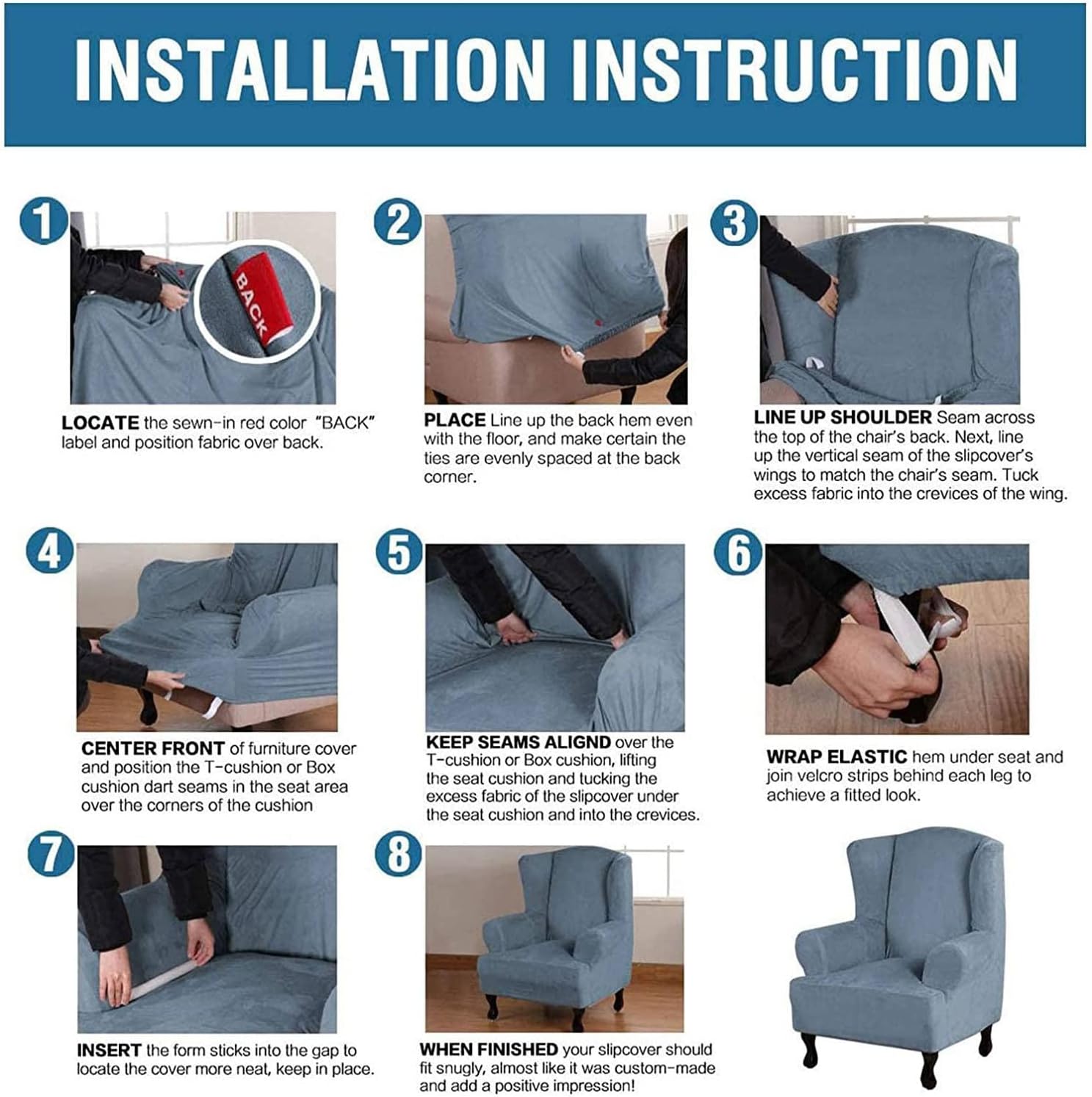 INSTALLATION INSTRUCTION

1

BACK

LOCATE the sewn-in red color "BACK" label and position fabric over back.

2

PLACE Line up the back hem even with the floor, and make certain the ties are evenly spaced at the back corner.

3

LINE UP SHOULDER Seam across the top of the chair's back. Next, line up the vertical seam of the slipcover's wings to match the chair's seam. Tuck excess fabric into the crevices of the wing.

4

CENTER FRONT of furniture cover and position the T-cushion or Box cushion dart seams in the seat area over the corners of the cushion

5

KEEP SEAMS ALIGND over the T-cushion or Box cushion, lifting the seat cushion and tucking the excess fabric of the slipcover under the seat cushion and into the crevices.

6

WRAP ELASTIC hem under seat and join velcro strips behind each leg to achieve a fitted look.

7

INSERT the form sticks into the gap to locate the cover more neat, keep in place.

8

WHEN FINISHED your slipcover should fit snugly, almost like it was custom-made and add a positive impression!