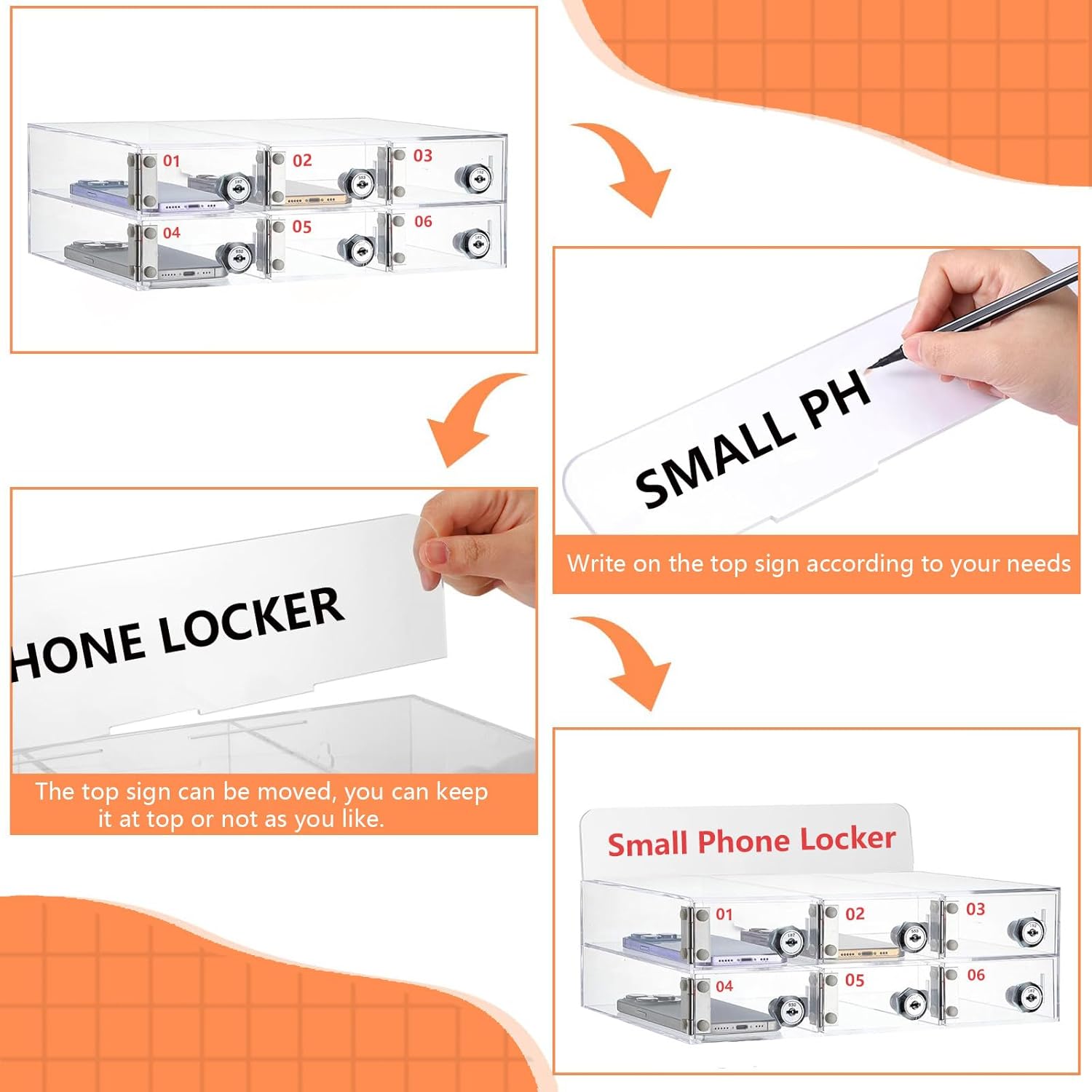 01
02
03
04
05
06

SMALL PH

Write on the top sign according to your needs

HONE LOCKER

The top sign can be moved, you can keep it at top or not as you like.

Small Phone Locker

01
02
03
04
05
06