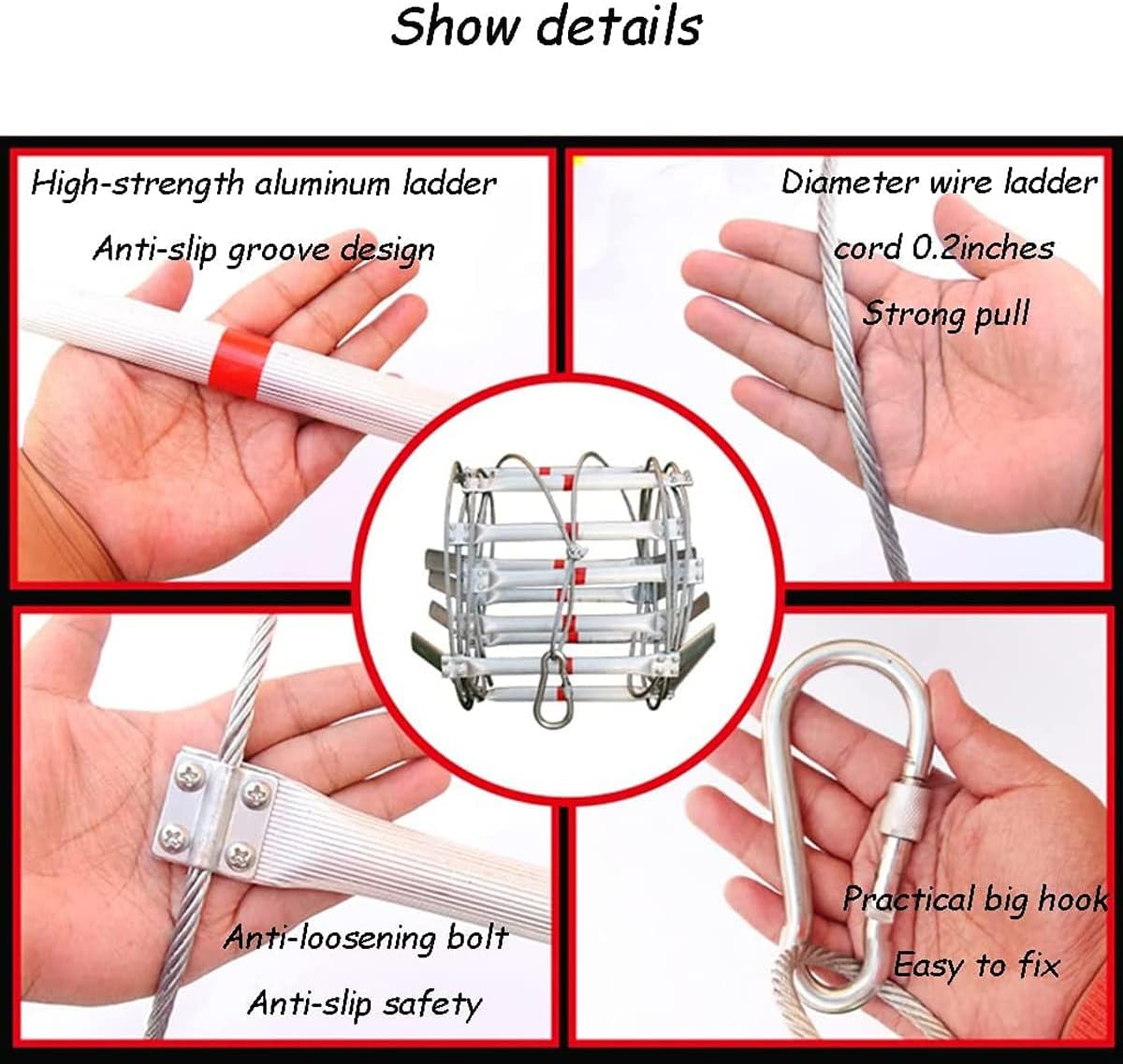 Show details

High-strength aluminum ladder

Anti-slip groove design

Diameter wire ladder cord 0.2inches

Strong pull

Anti-loosening bolt

Anti-slip safety

Practical big hook

Easy to fix