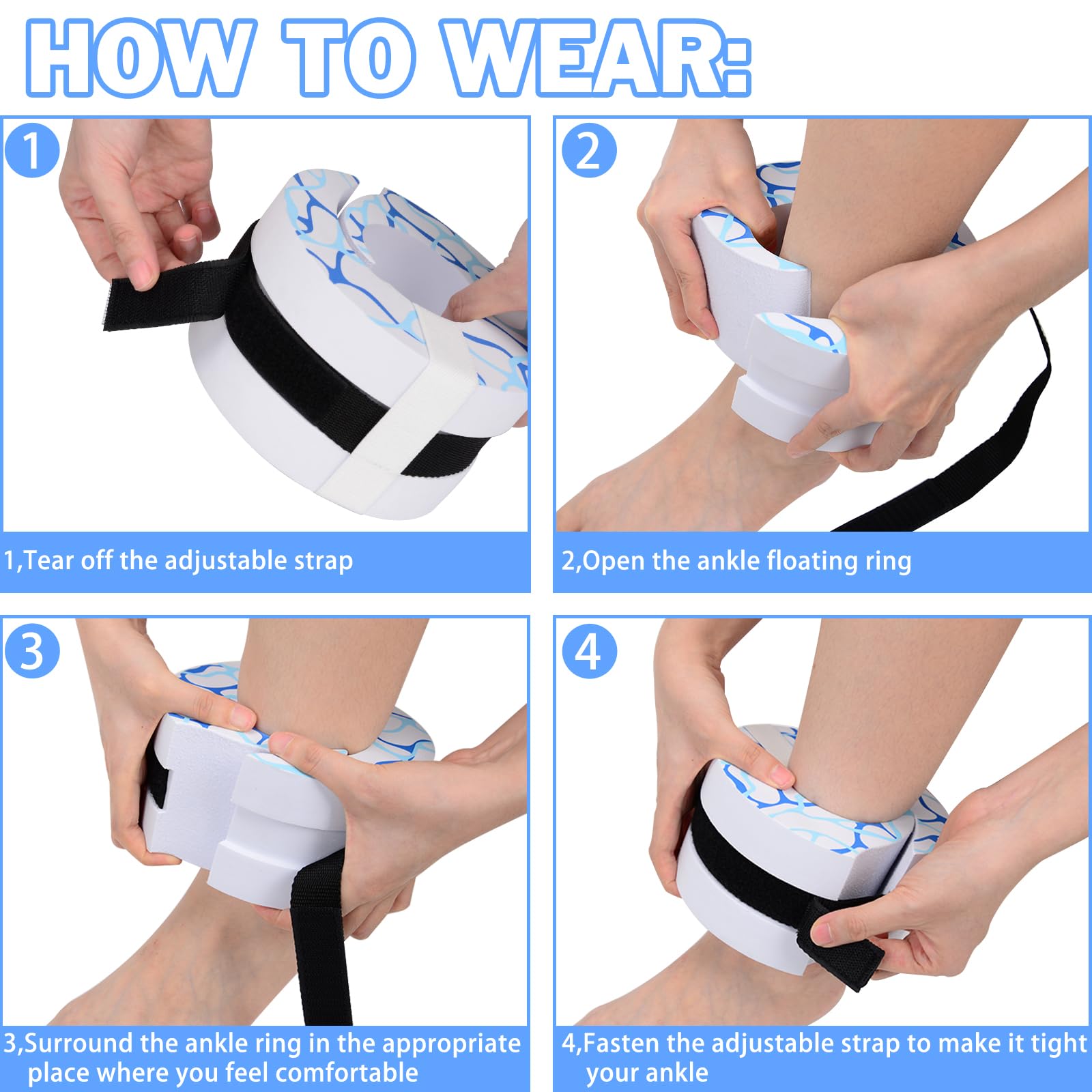 HOW TO WEAR:

1

1,Tear off the adjustable strap

2

2,Open the ankle floating ring

3

3,Surround the ankle ring in the appropriate place where you feel comfortable

4

4,Fasten the adjustable strap to make it tight your ankle