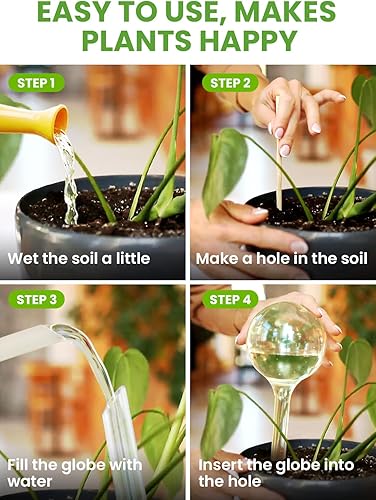 EASY TO USE, MAKES PLANTS HAPPY

STEP 1

Wet the soil a little

STEP 2

Make a hole in the soil

STEP 3

Fill the globe with water

STEP 4

Insert the globe into the hole