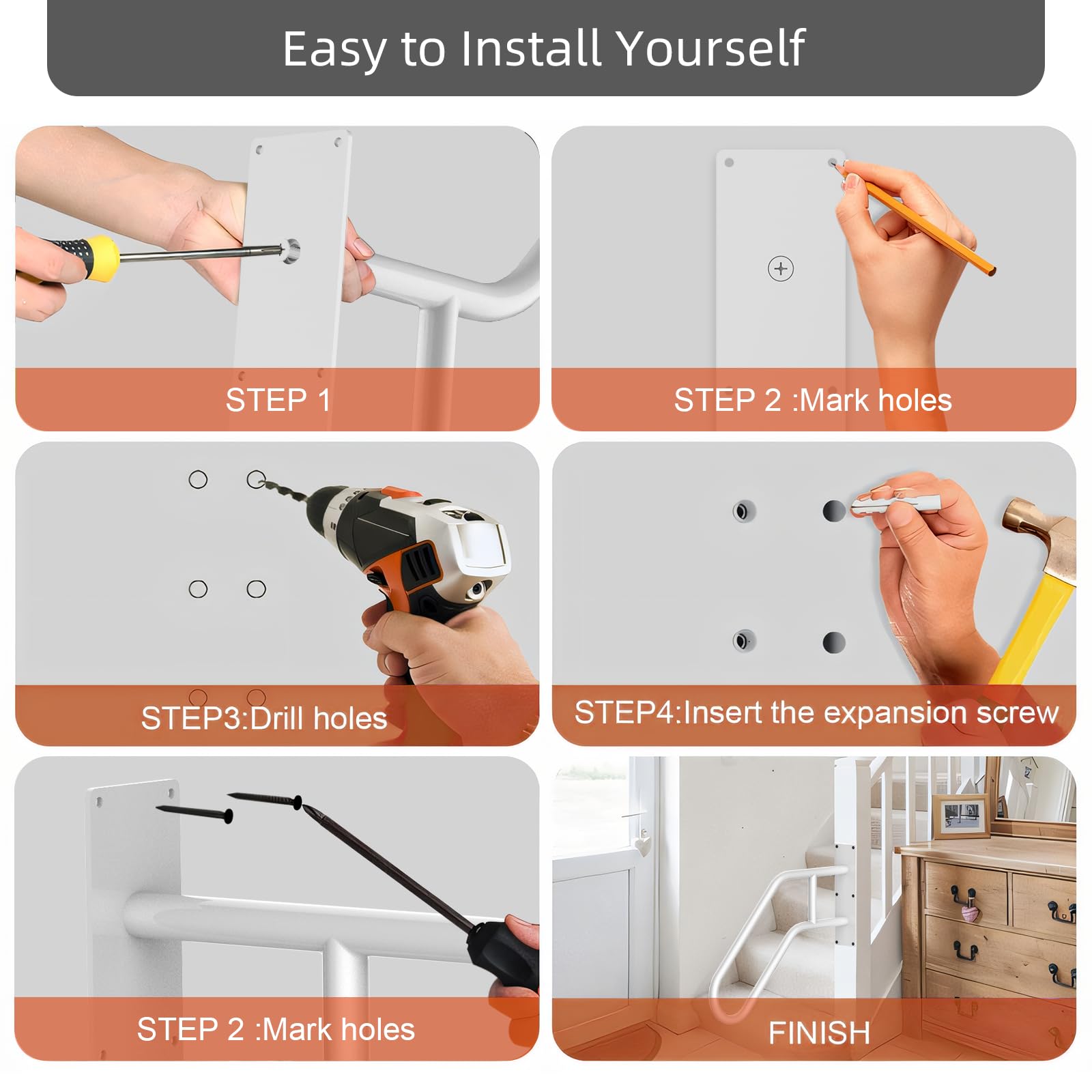 Easy to Install Yourself

STEP 1

STEP 2 :Mark holes

STEP3:Drill holes

STEP4:Insert the expansion screw

STEP 2 :Mark holes

FINISH