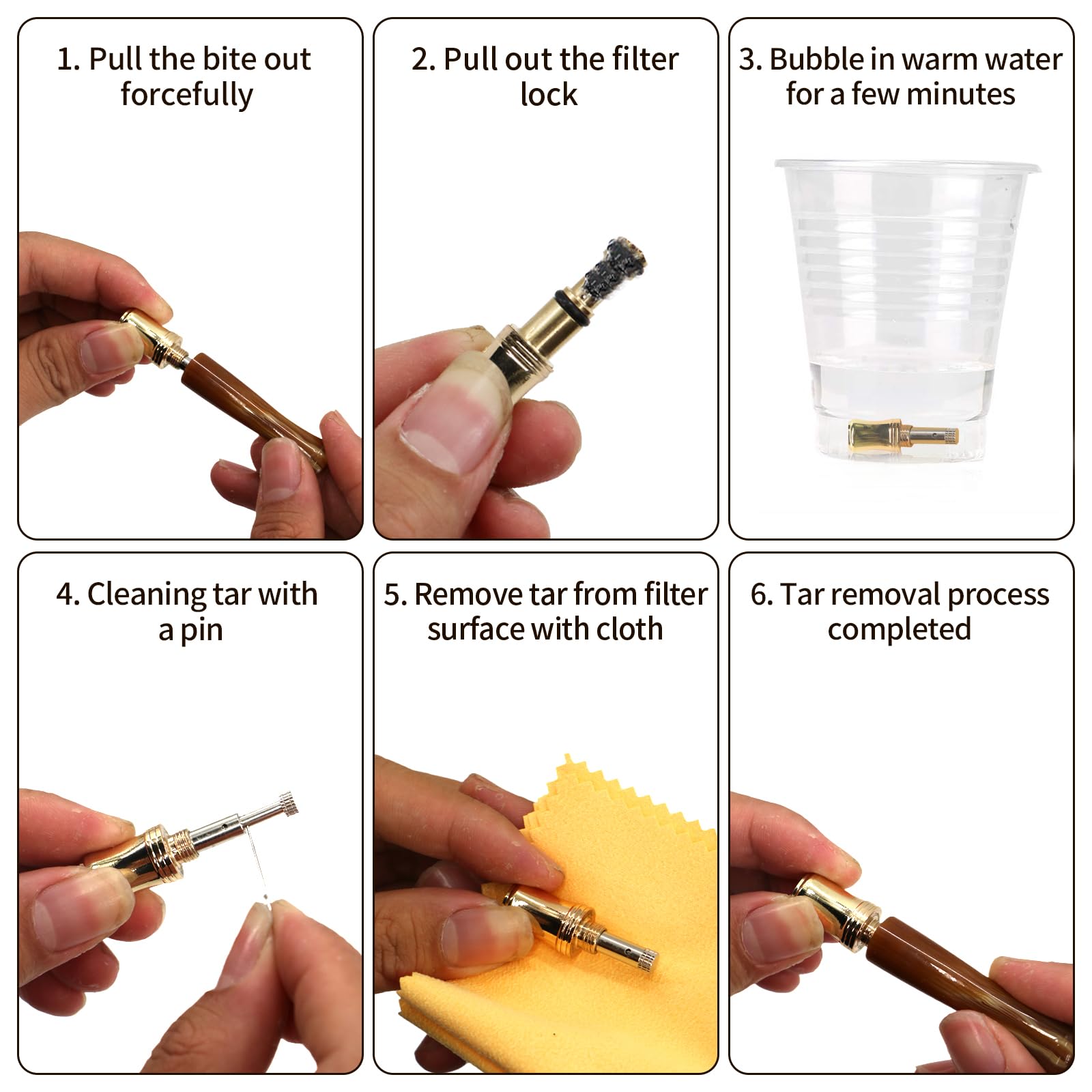 1. Pull the bite out forcefully

2. Pull out the filter lock

3. Bubble in warm water for a few minutes

4. Cleaning tar with a pin

5. Remove tar from filter surface with cloth

6. Tar removal process completed