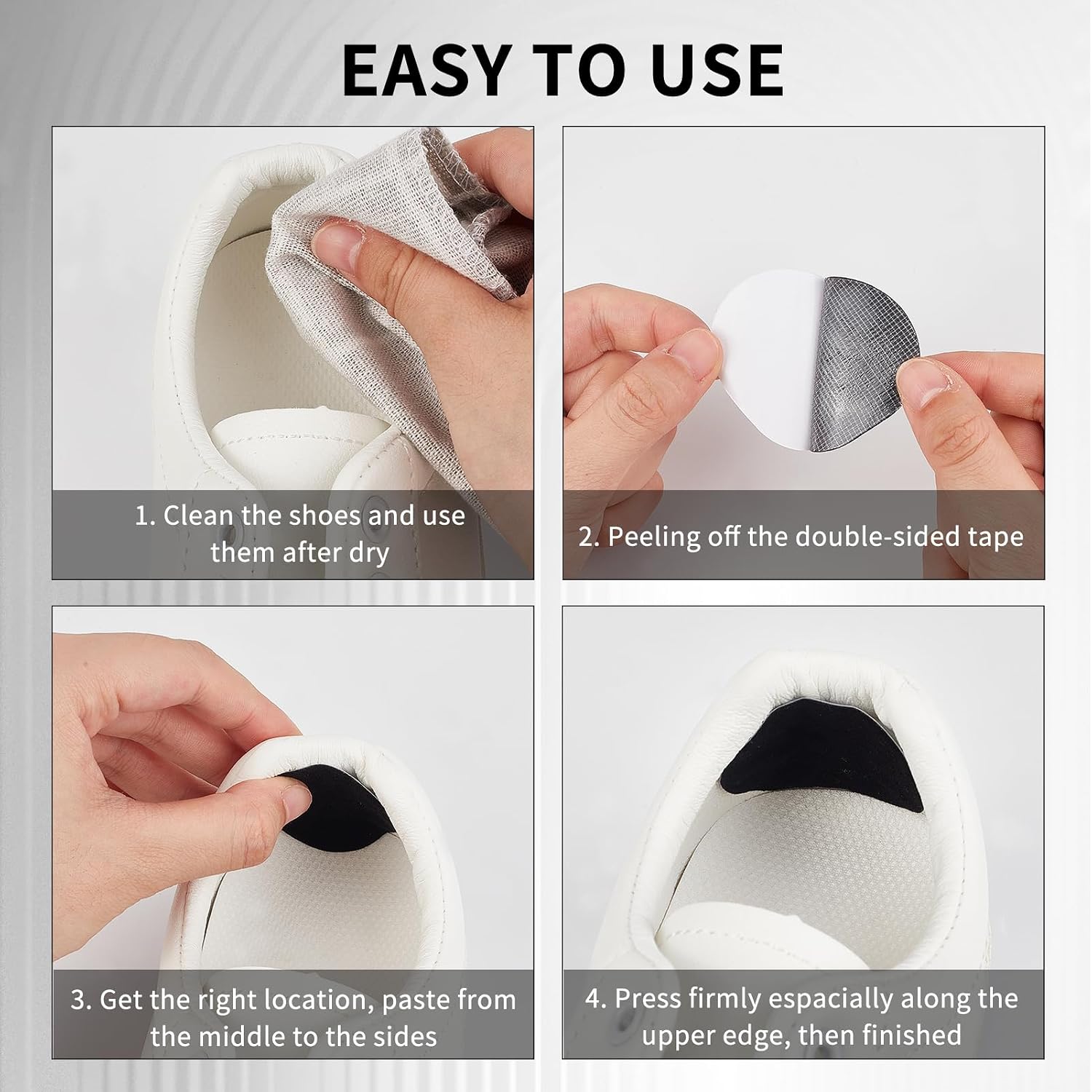 EASY TO USE

1. Clean the shoes and use them after dry

2. Peeling off the double-sided tape

3. Get the right location, paste from the middle to the sides

4. Press firmly espacially along the upper edge, then finished