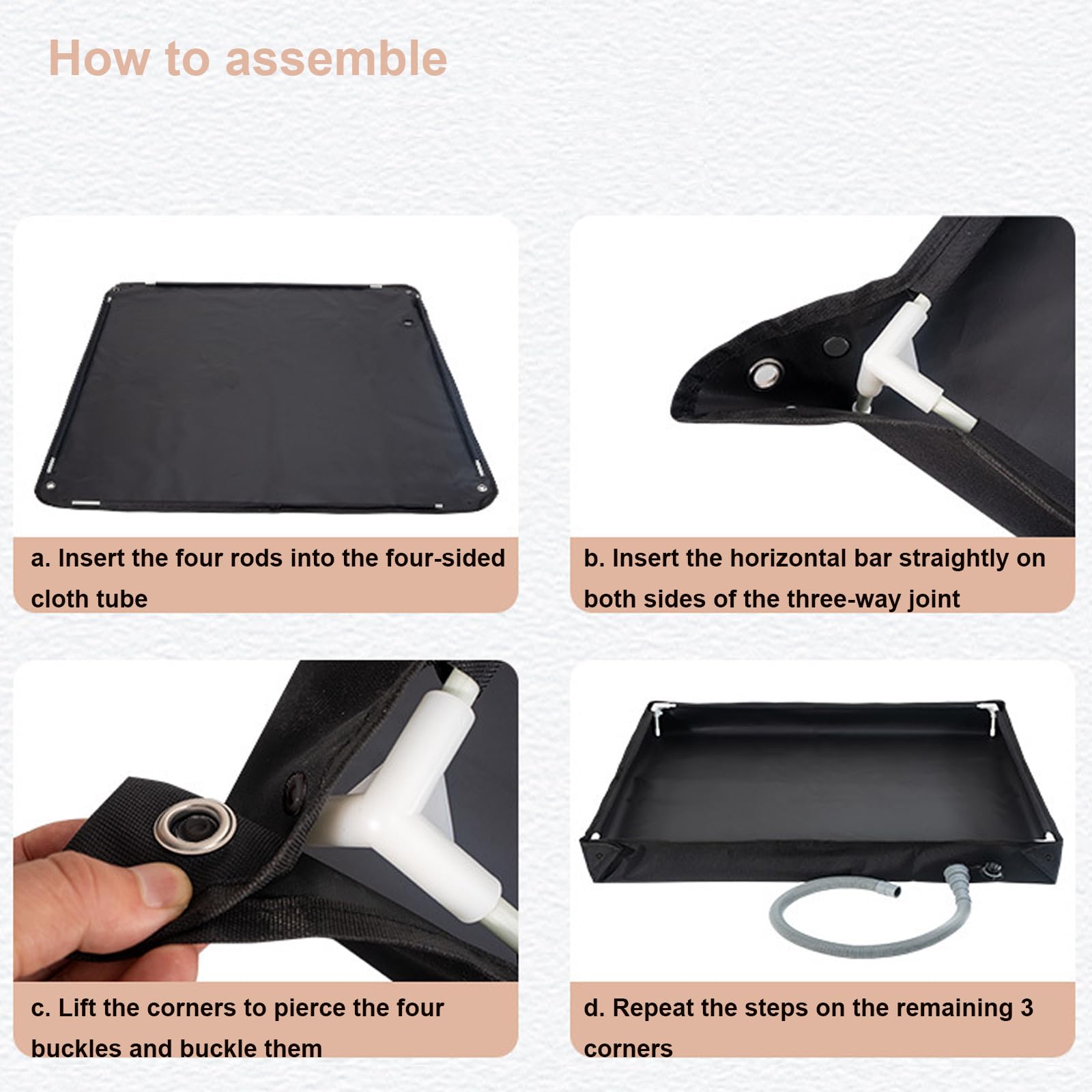 How to assemble

a. Insert the four rods into the four-sided cloth tube

b. Insert the horizontal bar straightly on both sides of the three-way joint

c. Lift the corners to pierce the four buckles and buckle them

d. Repeat the steps on the remaining 3 corners