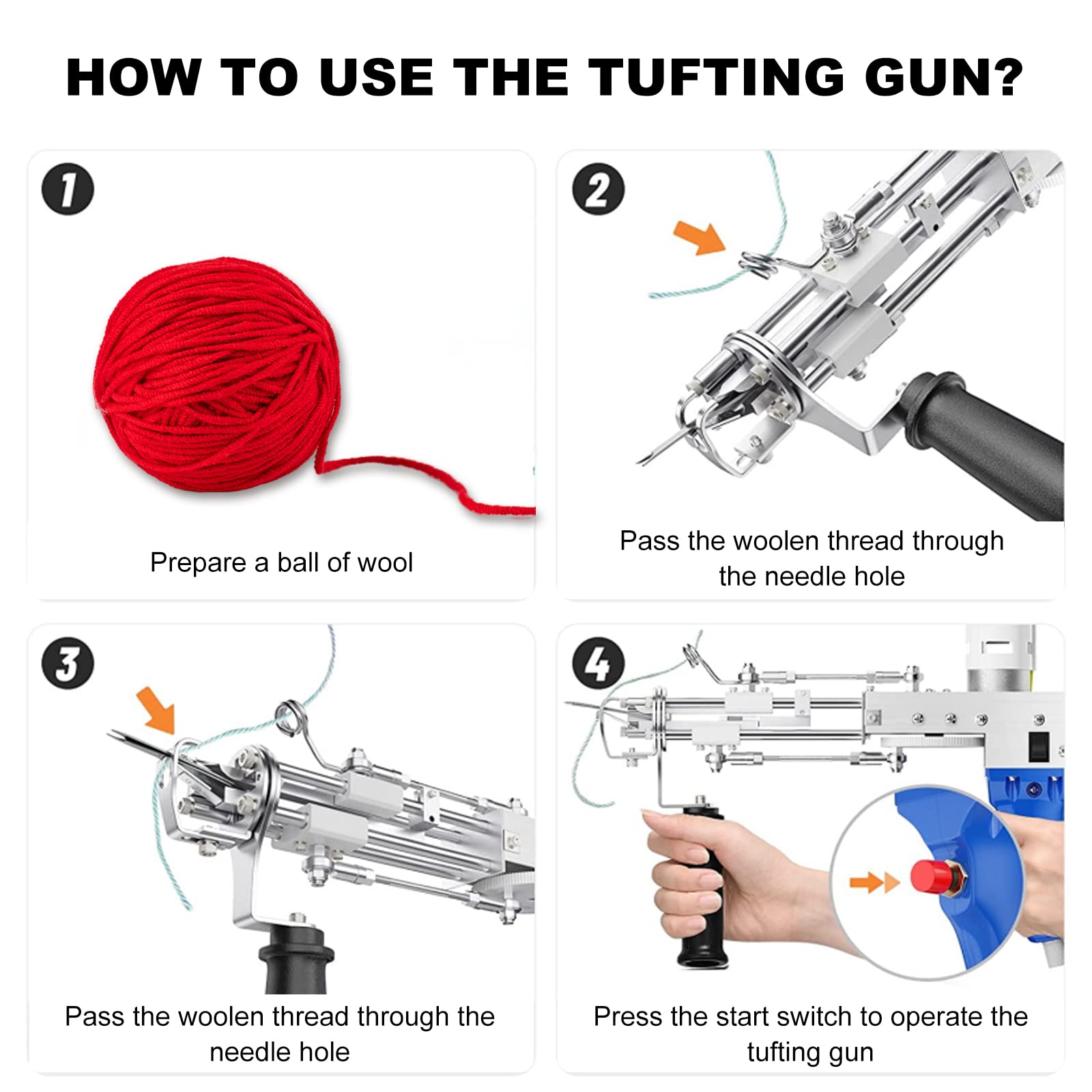 HOW TO USE THE TUFTING GUN?

1

Prepare a ball of wool

2

Pass the woolen thread through the needle hole

3

Pass the woolen thread through the needle hole

4

Press the start switch to operate the tufting gun