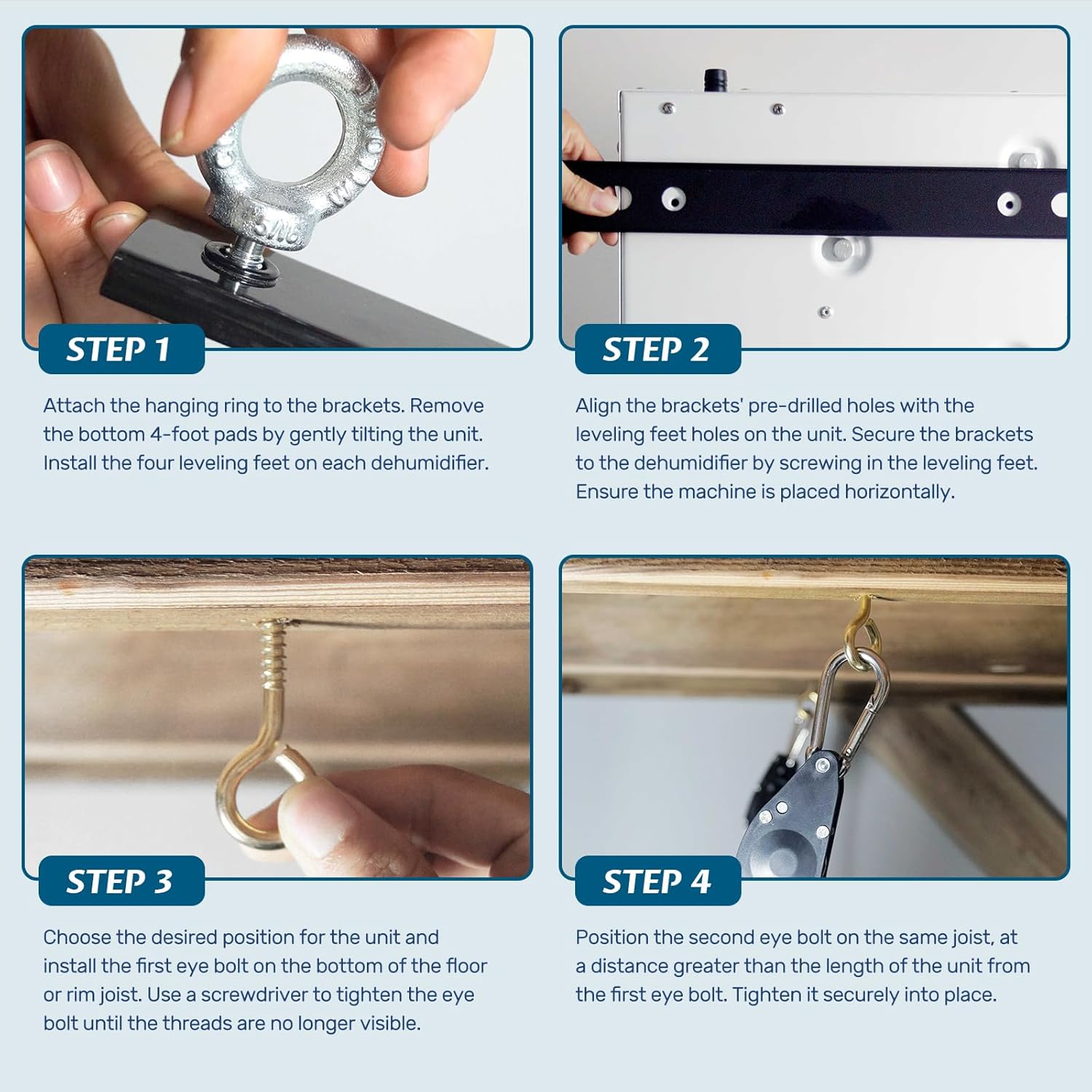 STEP 1

Attach the hanging ring to the brackets. Remove the bottom 4-foot pads by gently tilting the unit. Install the four leveling feet on each dehumidifier.

STEP 2

Align the brackets' pre-drilled holes with the leveling feet holes on the unit. Secure the brackets to the dehumidifier by screwing in the leveling feet. Ensure the machine is placed horizontally.

STEP 3

Choose the desired position for the unit and install the first eye bolt on the bottom of the floor or rim joist. Use a screwdriver to tighten the eye bolt until the threads are no longer visible.

STEP 4

Position the second eye bolt on the same joist, at a distance greater than the length of the unit from the first eye bolt. Tighten it securely into place.