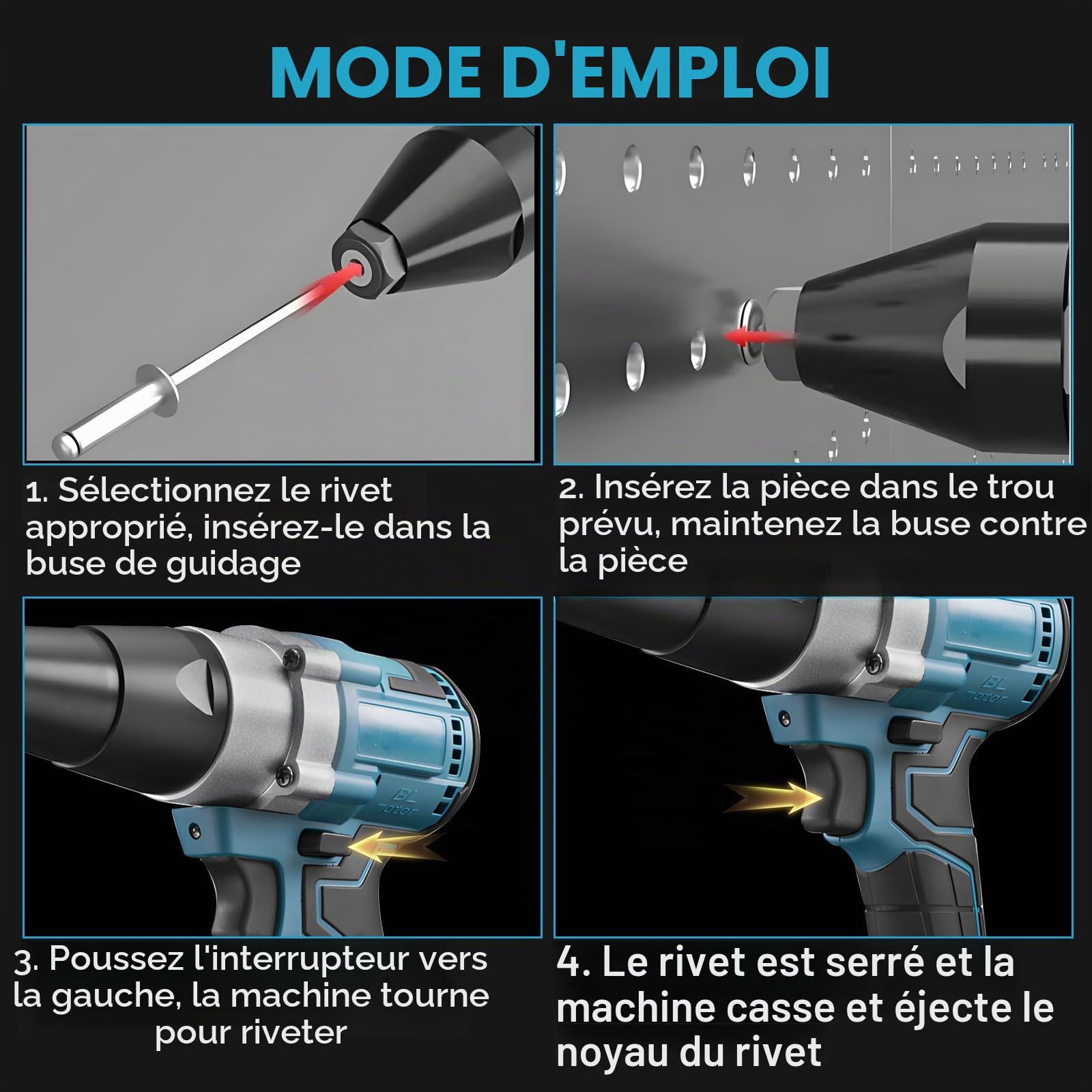 MODE D'EMPLOI

1. Sélectionnez le rivet approprié, insérez-le dans la buse de guidage

2. Insérez la pièce dans le trou prévu, maintenez la buse contre la pièce

BL motor

3. Poussez l'interrupteur vers la gauche, la machine tourne pour riveter

BL motor

4. Le rivet est serré et la machine casse et éjecte le noyau du rivet