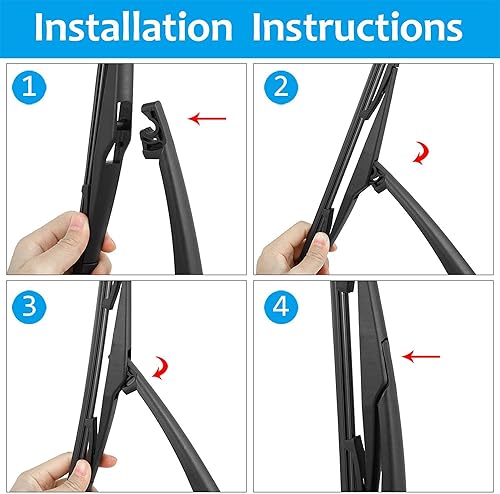 Installation Instructions

1

2

3

4