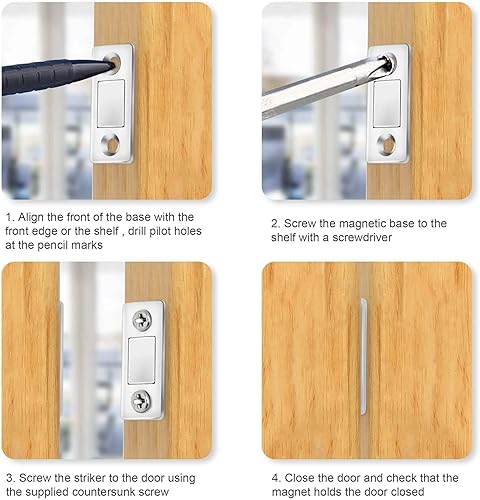 1. Align the front of the base with the front edge or the shelf , drill pilot holes at the pencil marks

2. Screw the magnetic base to the shelf with a screwdriver

3. Screw the striker to the door using the supplied countersunk screw

4. Close the door and check that the magnet holds the door closed