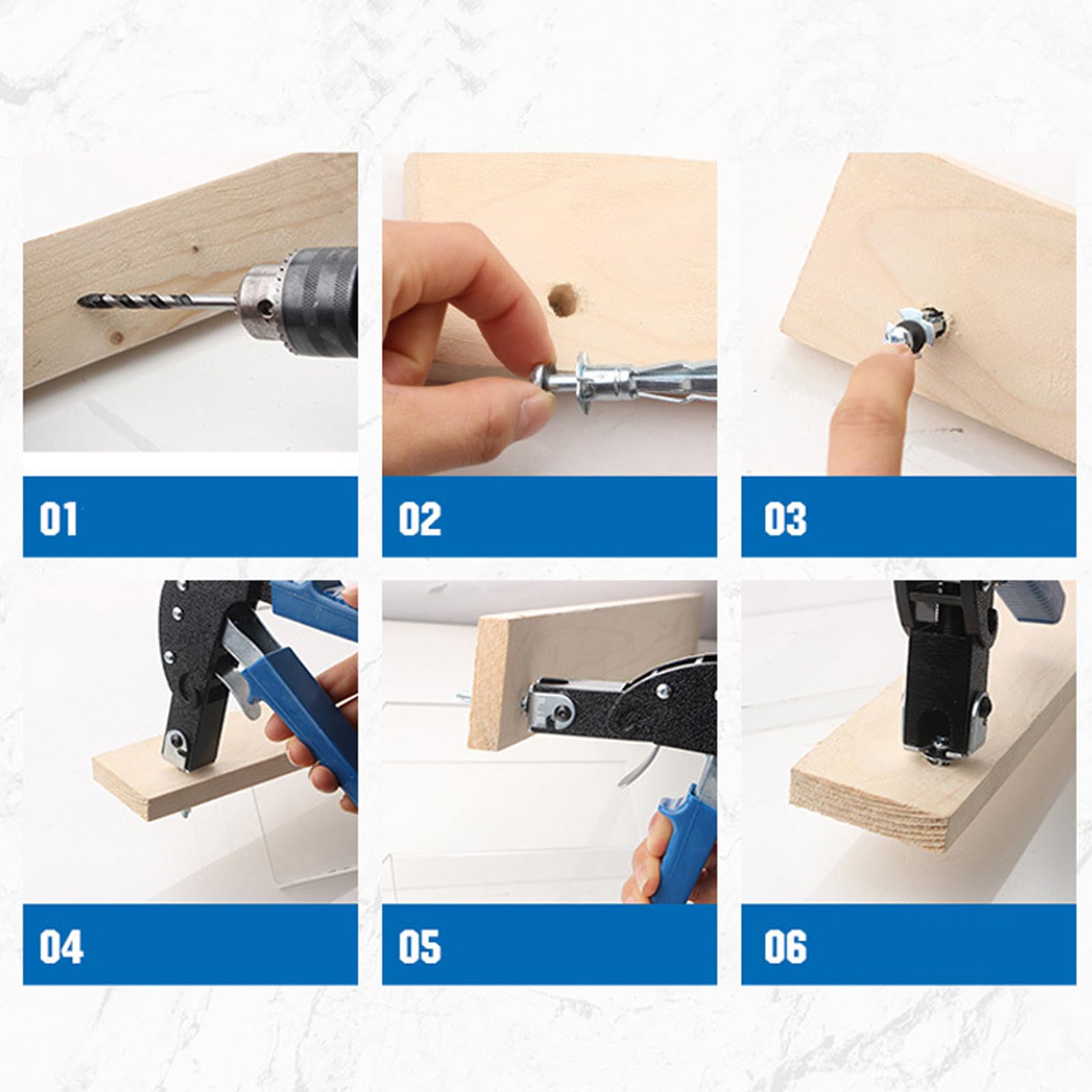 01

02

03

04

05

06