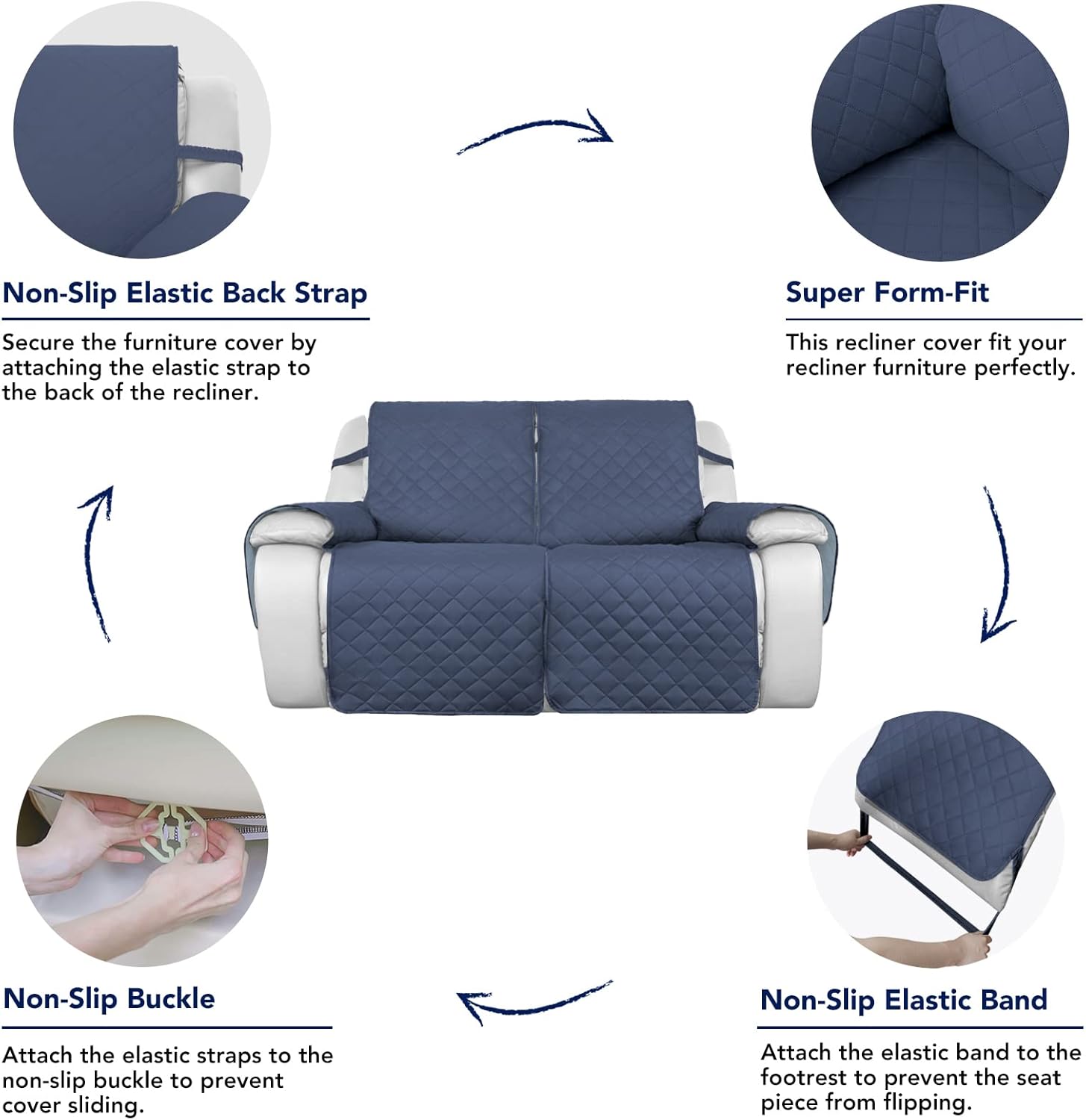 Non-Slip Elastic Back Strap

Secure the furniture cover by attaching the elastic strap to the back of the recliner.

Super Form-Fit

This recliner cover fit your recliner furniture perfectly.

Non-Slip Buckle

Attach the elastic straps to the non-slip buckle to prevent cover sliding.

Non-Slip Elastic Band

Attach the elastic band to the footrest to prevent the seat piece from flipping.