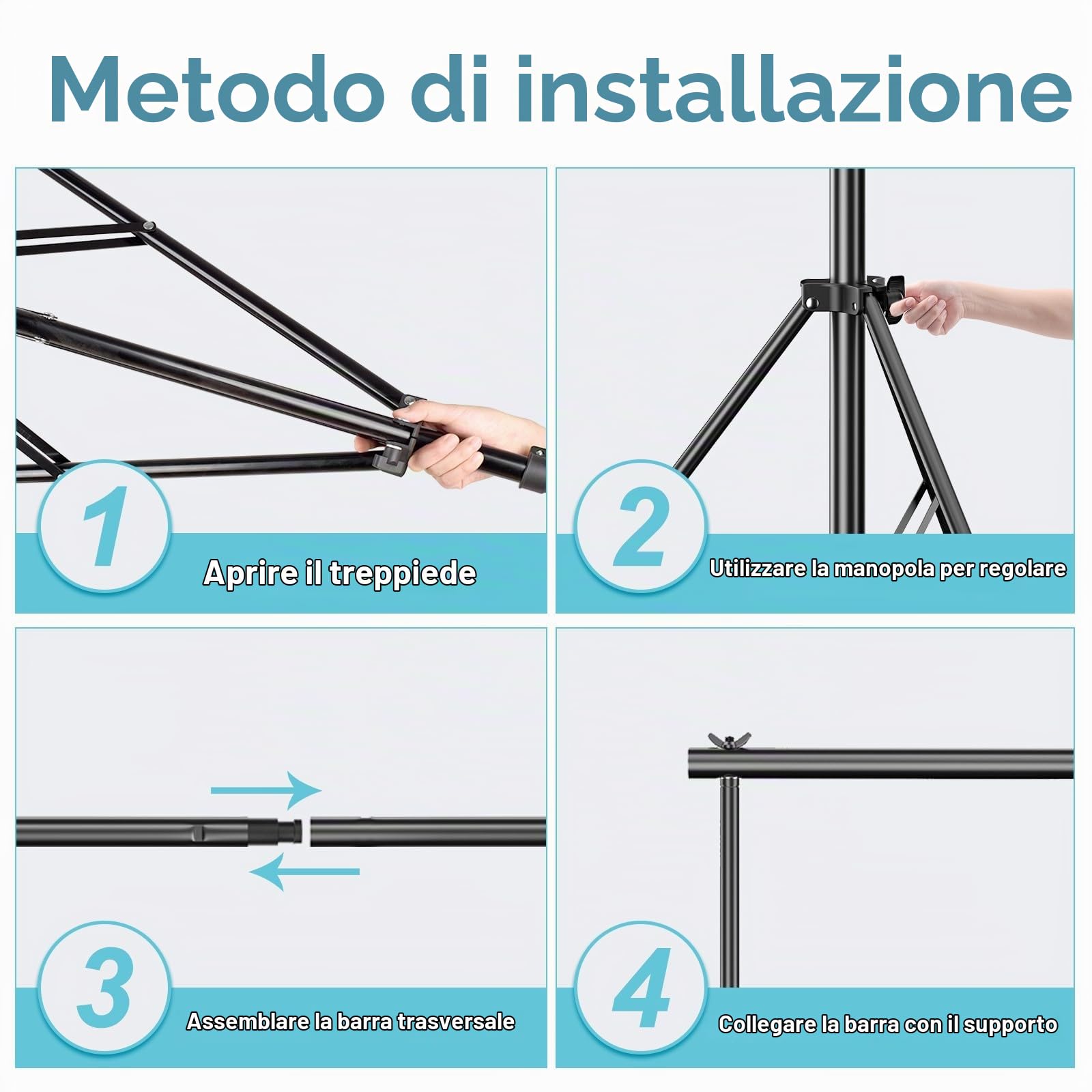 Metodo di installazione

1

Aprire il treppiede

2

Utilizzare la manopola per regolare

3

Assemblare la barra trasversale

4

Collegare la barra con il supporto