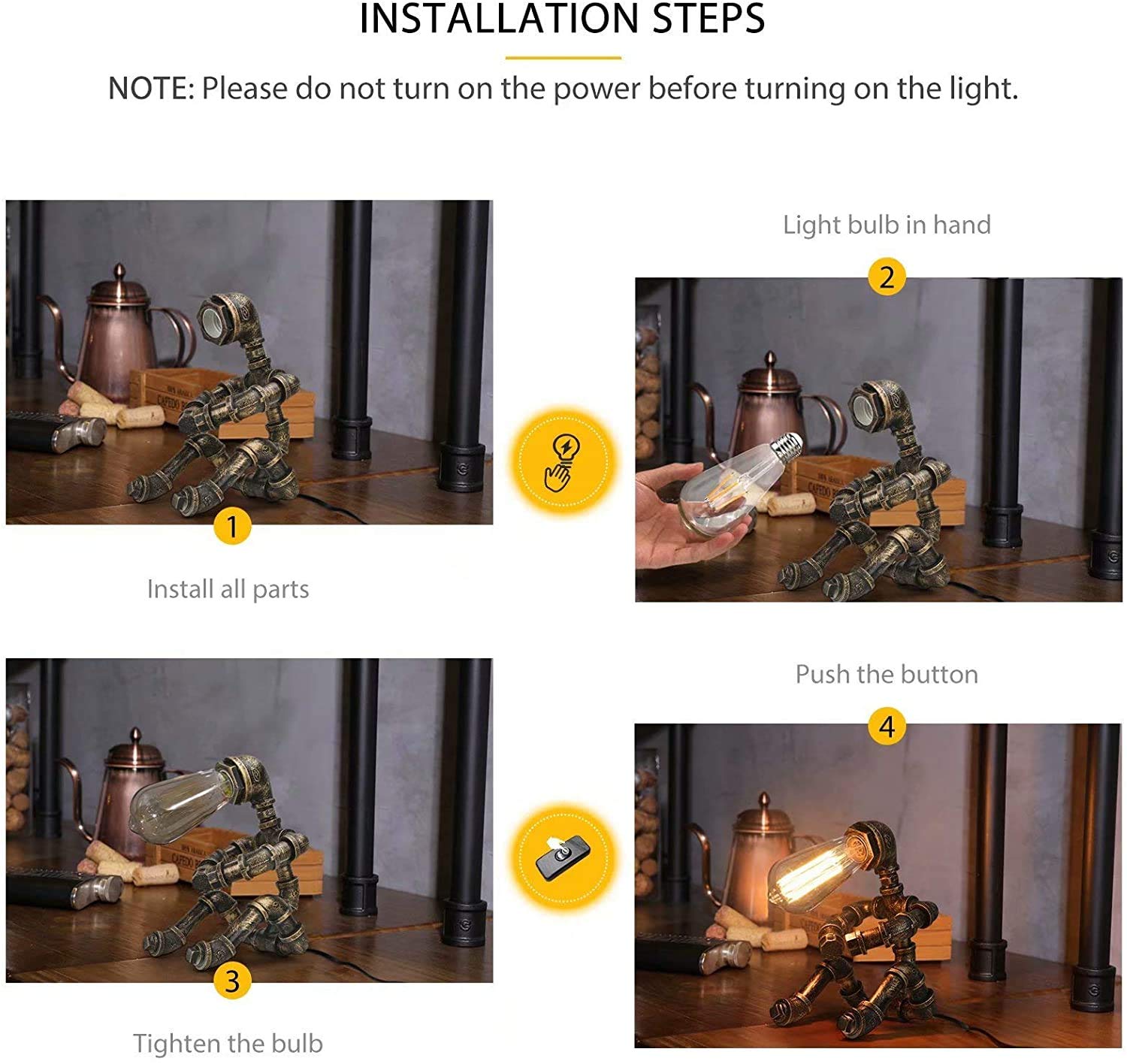 INSTALLATION STEPS

NOTE: Please do not turn on the power before turning on the light.

1

Install all parts

Light bulb in hand

2

3

Tighten the bulb

Push the button

4