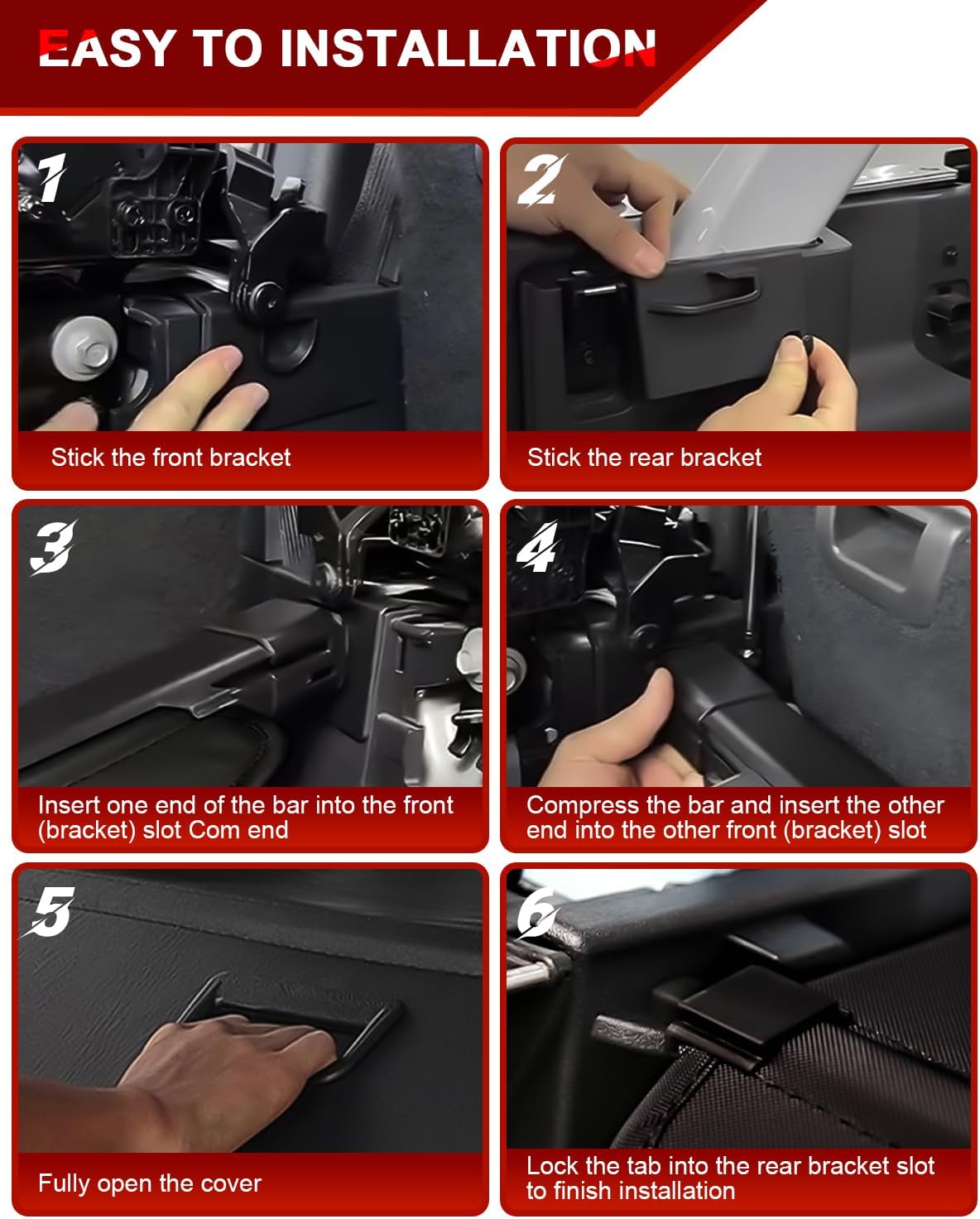 EASY TO INSTALLATION

1

Stick the front bracket

2

Stick the rear bracket

3

Insert one end of the bar into the front (bracket) slot Com end

4

Compress the bar and insert the other end into the other front (bracket) slot

5

Fully open the cover

6

Lock the tab into the rear bracket slot to finish installation