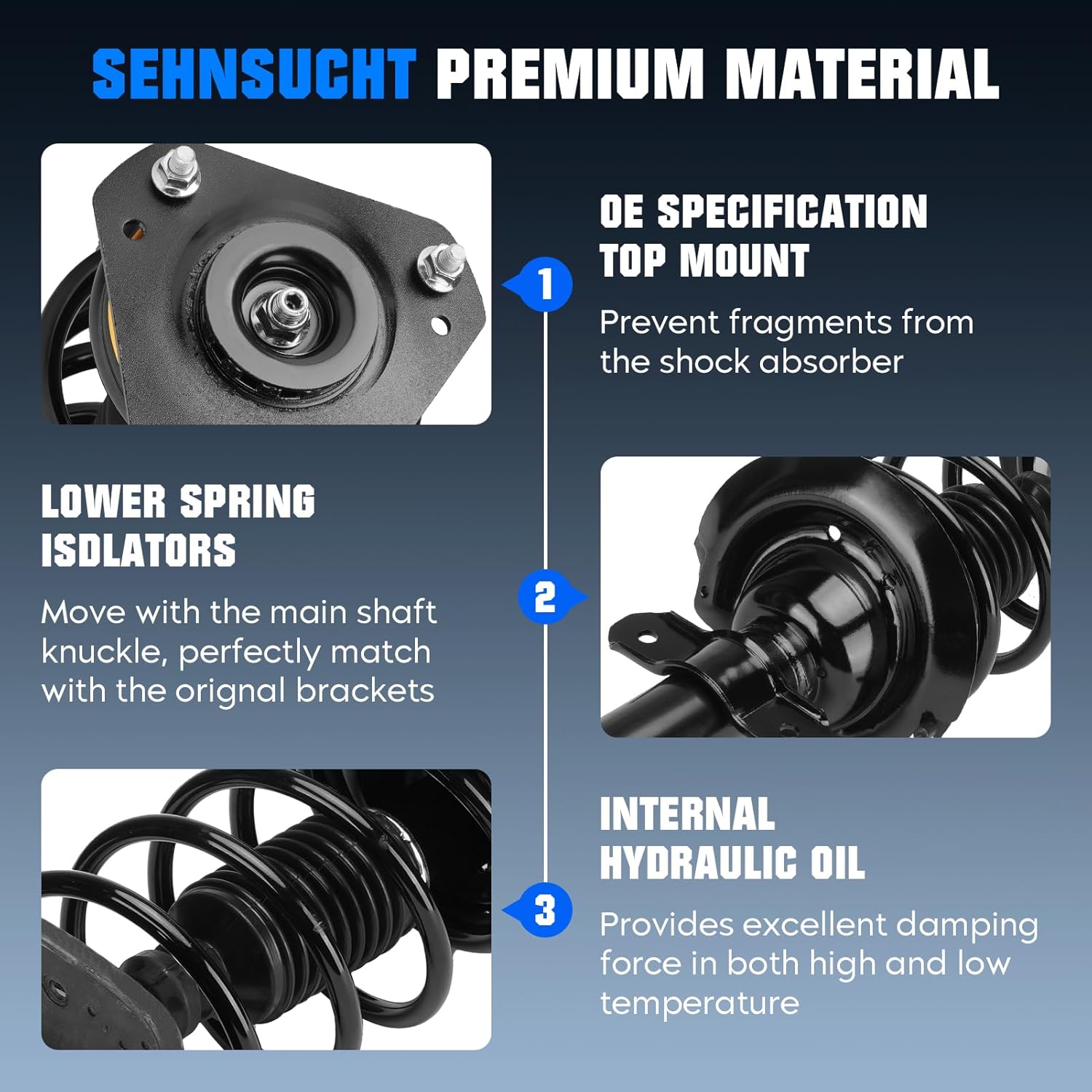 SEHNSUCHT PREMIUM MATERIAL

1

OE SPECIFICATION TOP MOUNT

Prevent fragments from the shock absorber

LOWER SPRING ISDLATORS

Move with the main shaft knuckle, perfectly match with the orignal brackets

2

3

INTERNAL HYDRAULIC OIL

Provides excellent damping force in both high and low temperature