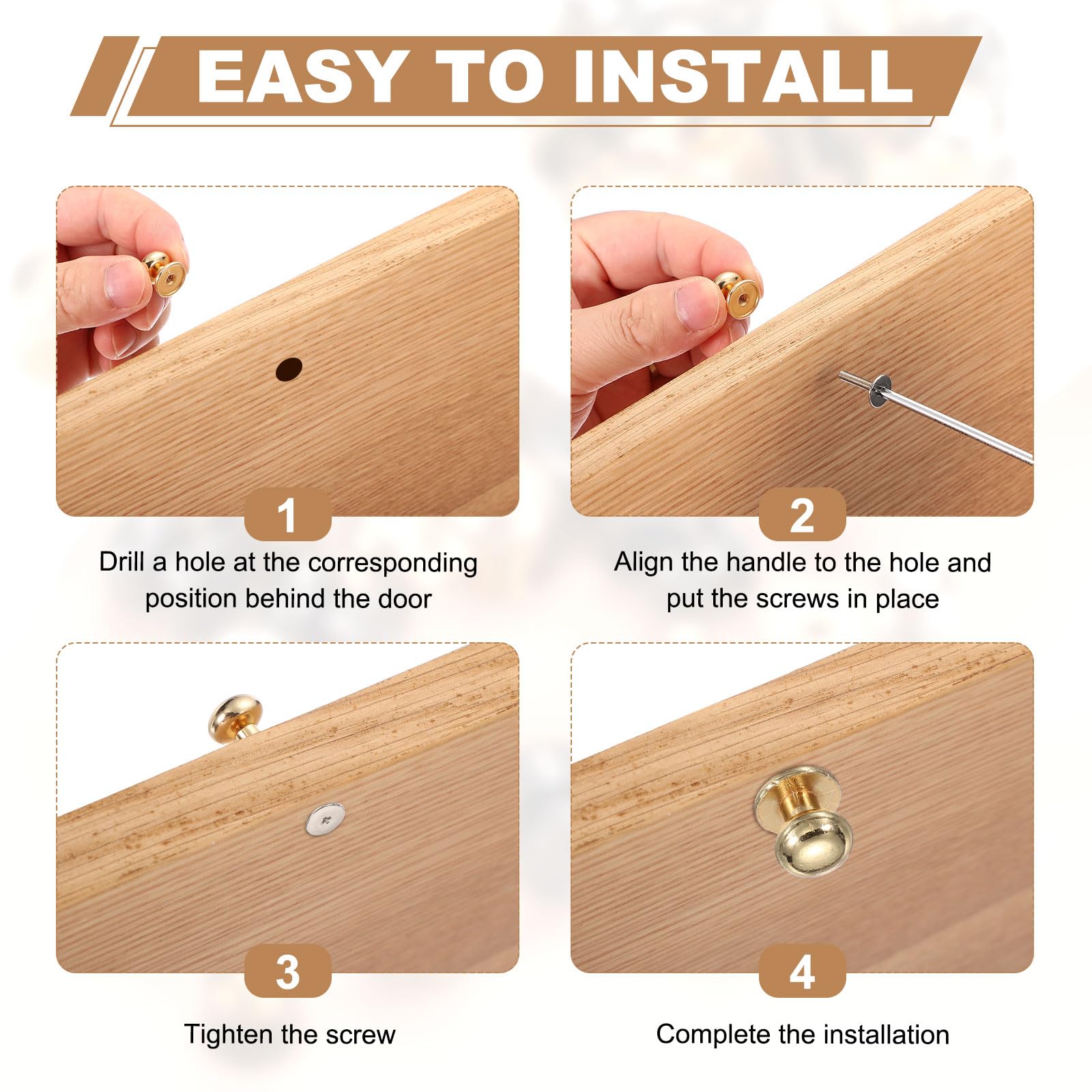 EASY TO INSTALL

1

Drill a hole at the corresponding position behind the door

2

Align the handle to the hole and put the screws in place

3

Tighten the screw

4

Complete the installation