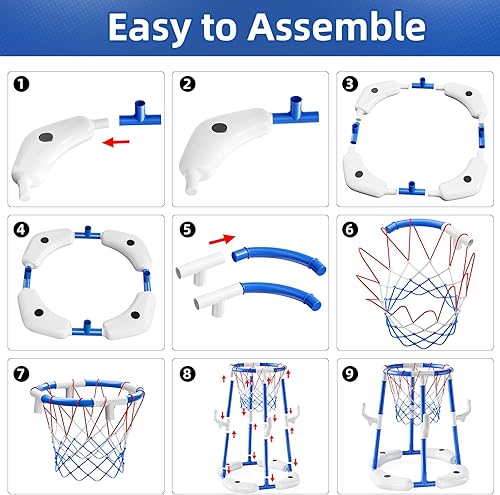 Easy to Assemble

1

2

3

4

5

6

7

8

9