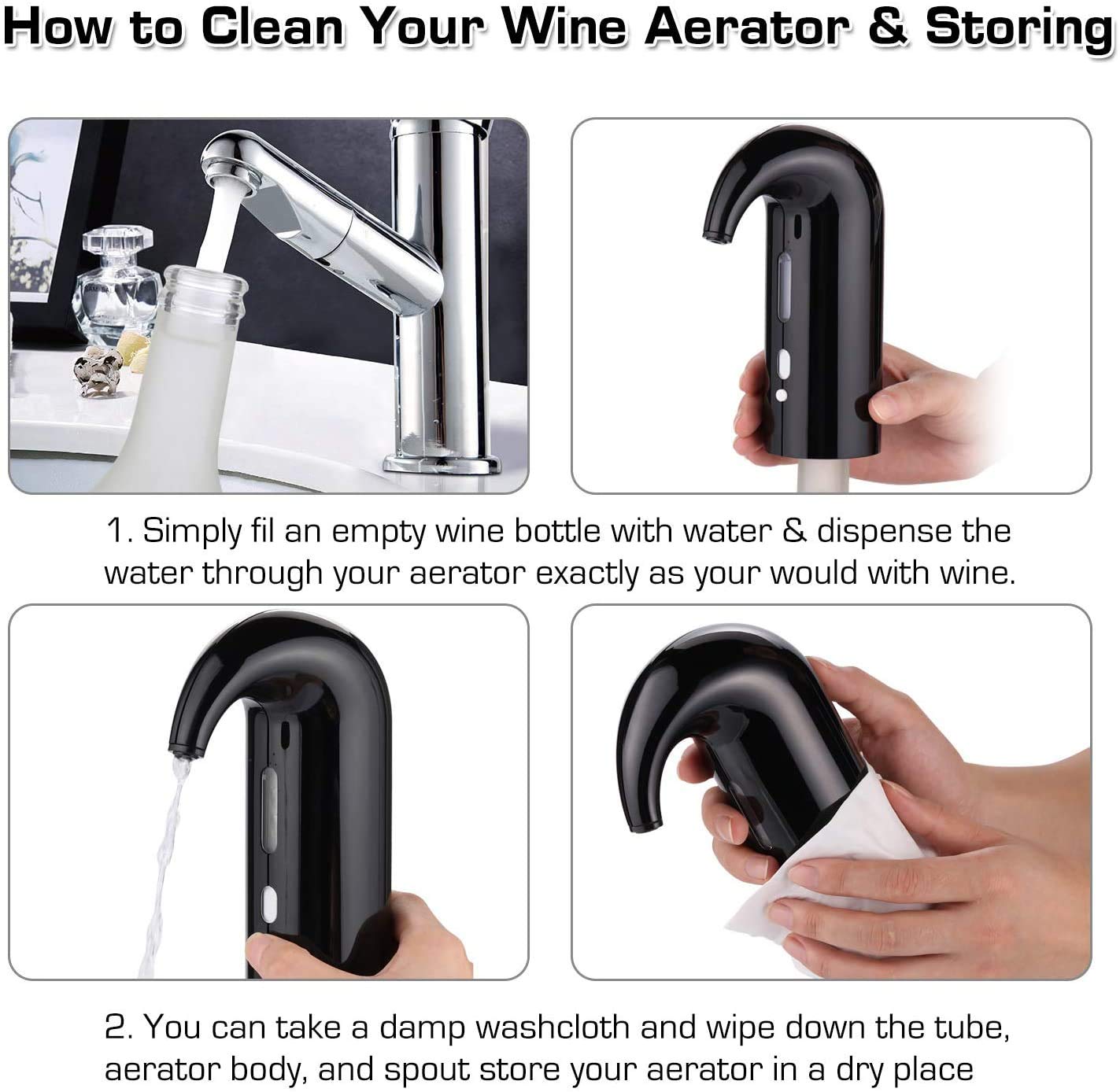 How to Clean Your Wine Aerator & Storing

1. Simply fil an empty wine bottle with water & dispense the water through your aerator exactly as your would with wine.

2. You can take a damp washcloth and wipe down the tube, aerator body, and spout store your aerator in a dry place