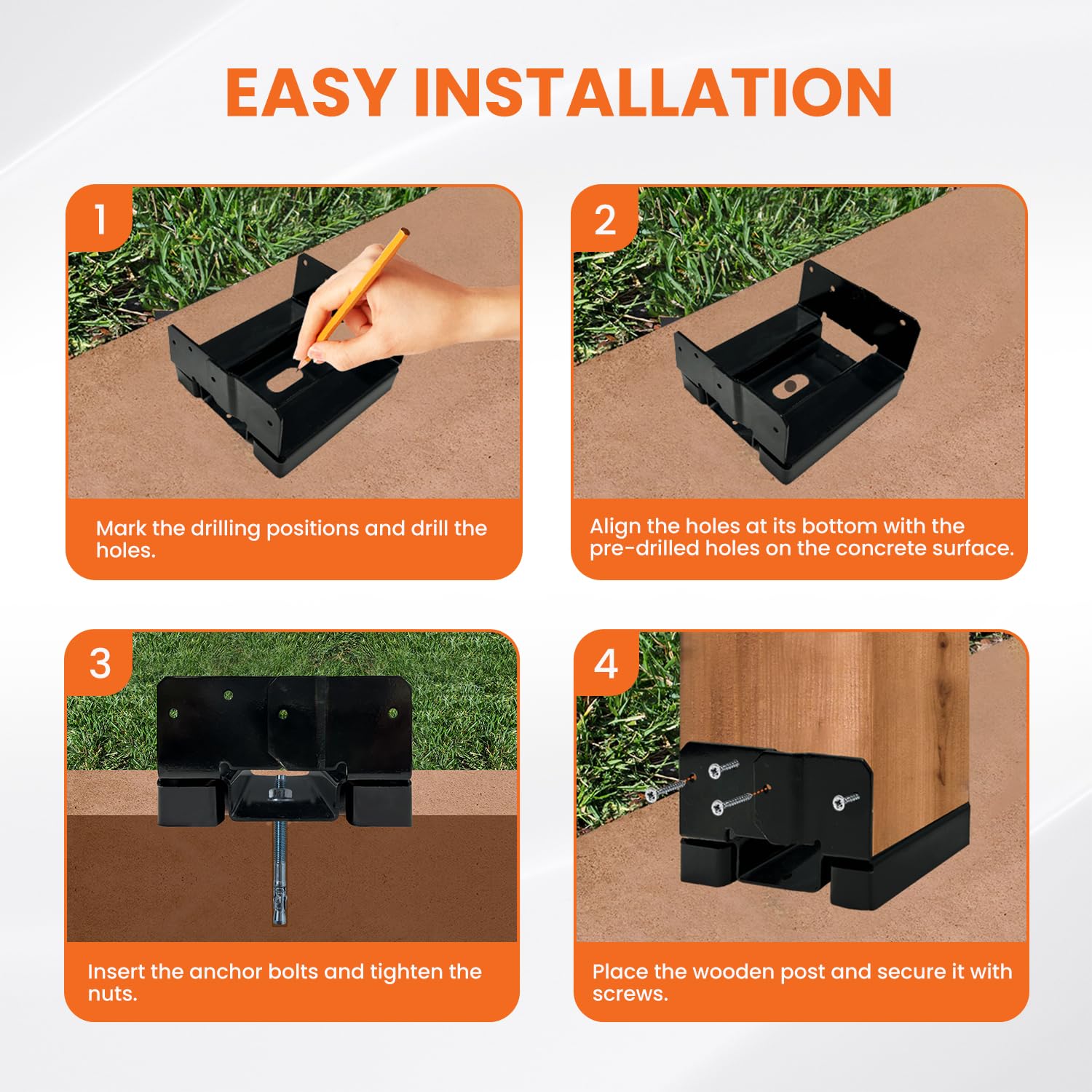 EASY INSTALLATION

1

Mark the drilling positions and drill the holes.

2

Align the holes at its bottom with the pre-drilled holes on the concrete surface.

3

Insert the anchor bolts and tighten the nuts.

4

Place the wooden post and secure it with screws.