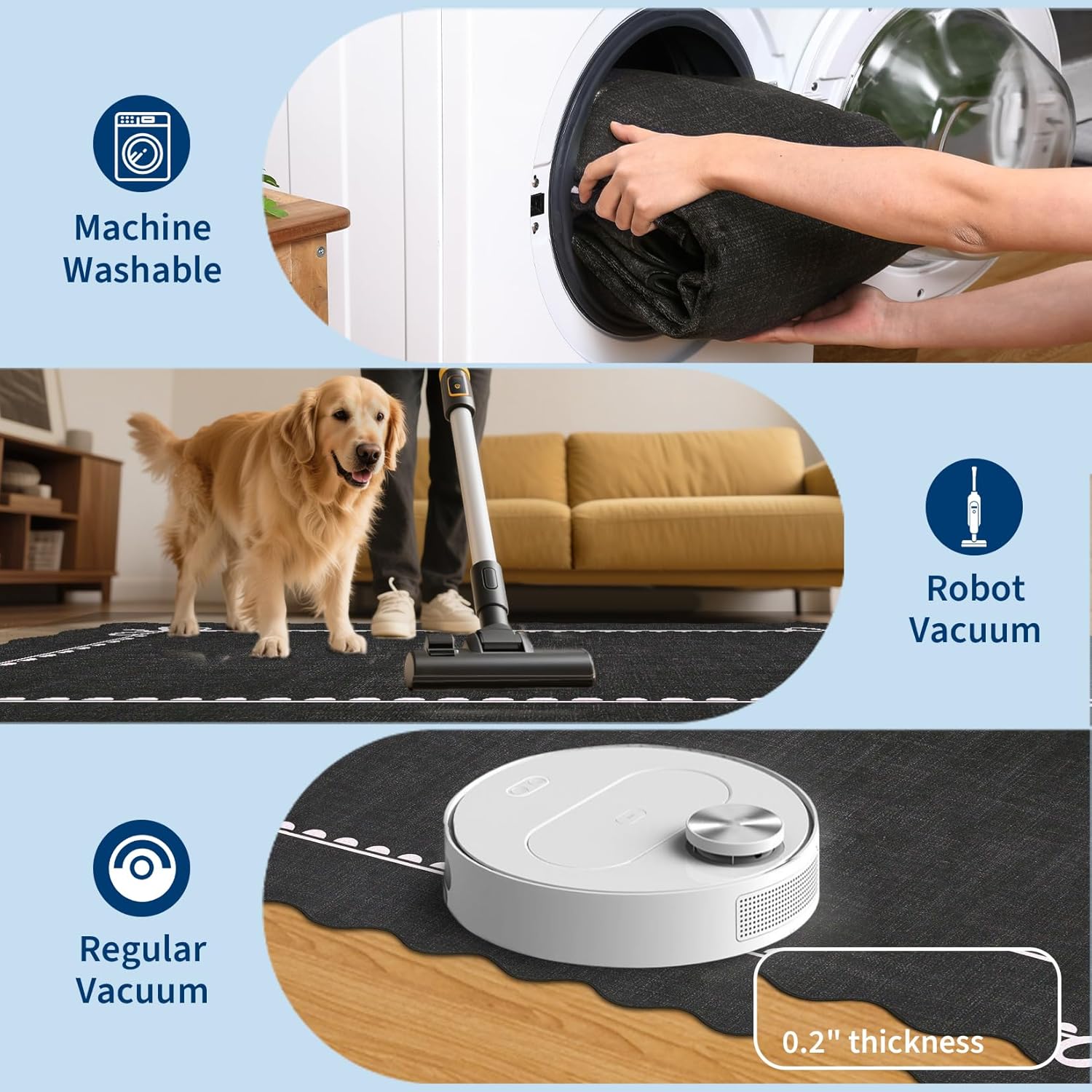 Machine Washable

Robot Vacuum

Regular Vacuum

0.2" thickness