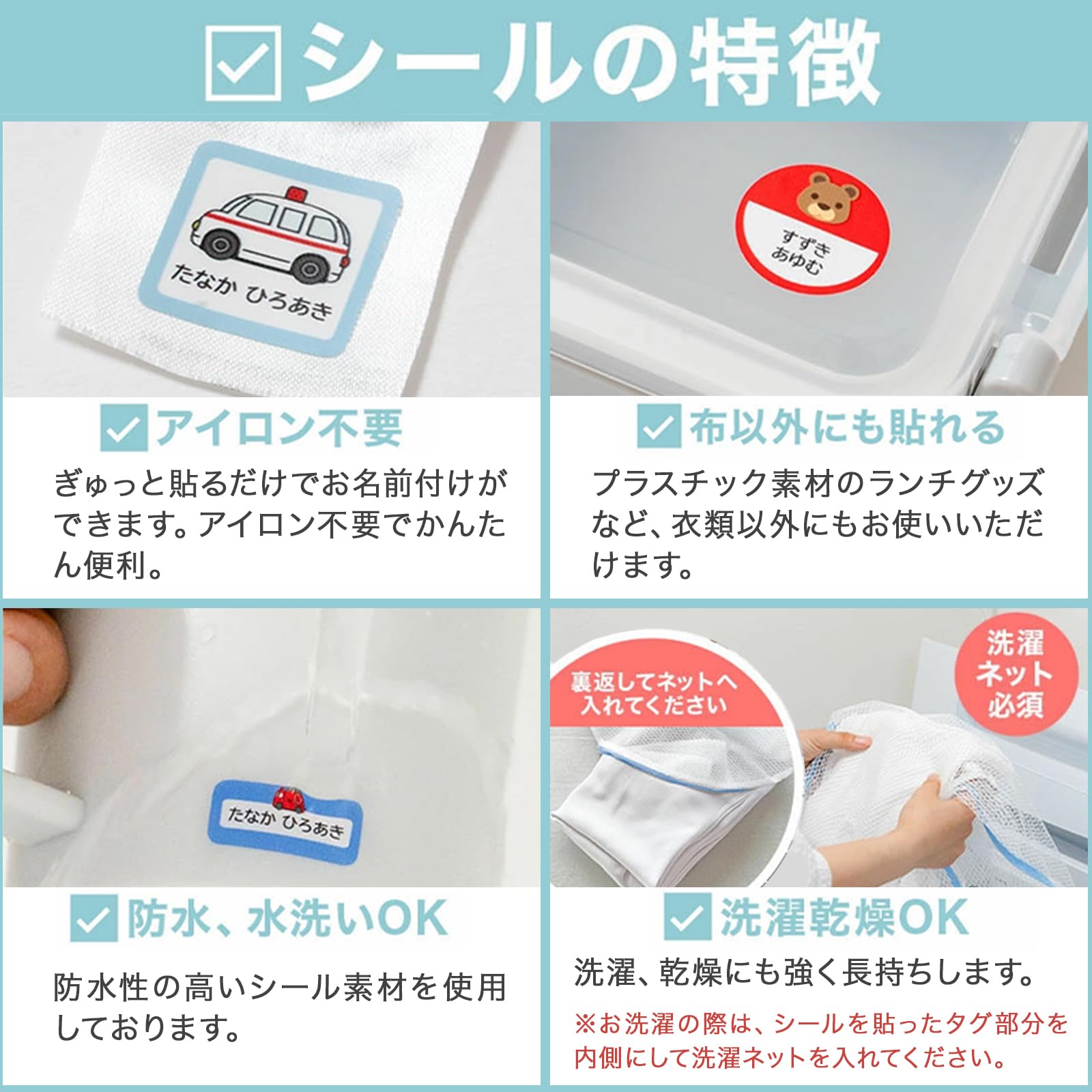 シールの特徴

たなか ひろあき

アイロン不要

ぎゅっと貼るだけでお名前付けができます。アイロン不要でかんたん便利。

すずき あゆむ

布以外にも貼れる

プラスチック素材のランチグッズなど、衣類以外にもお使いいただけます。

たなか ひろあき

防水、水洗いOK

防水性の高いシール素材を使用しております。

裏返してネットへ入れてください

洗濯ネット必須

洗濯乾燥OK

洗濯、乾燥にも強く長持ちします。

※お洗濯の際は、シールを貼ったタグ部分を内側にして洗濯ネットを入れてください。