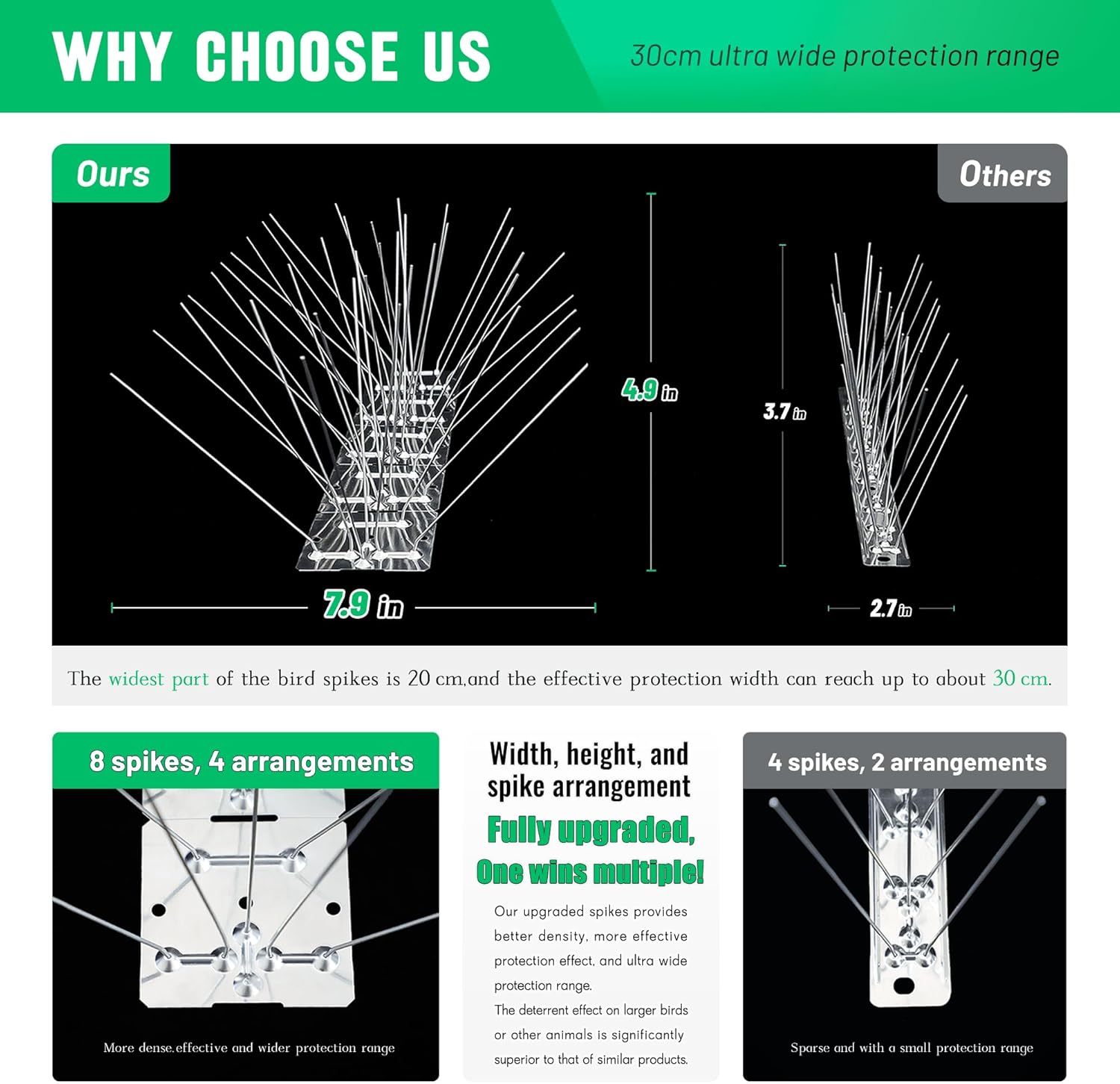 WHY CHOOSE US

30cm ultra wide protection range

Ours

Others

4.9 in

3.7 in

7.9 in

2.7 in

The widest part of the bird spikes is 20 cm,and the effective protection width can reach up to about 30 cm.

8 spikes, 4 arrangements

More dense,effective and wider protection range

Width, height, and spike arrangement

Fully upgraded, One wins multiple!

Our upgraded spikes provides better density, more effective protection effect, and ultra wide protection range.

The deterrent effect on larger birds or other animals is significantly superior to that of similar products.

4 spikes, 2 arrangements

Sparse and with a small protection range