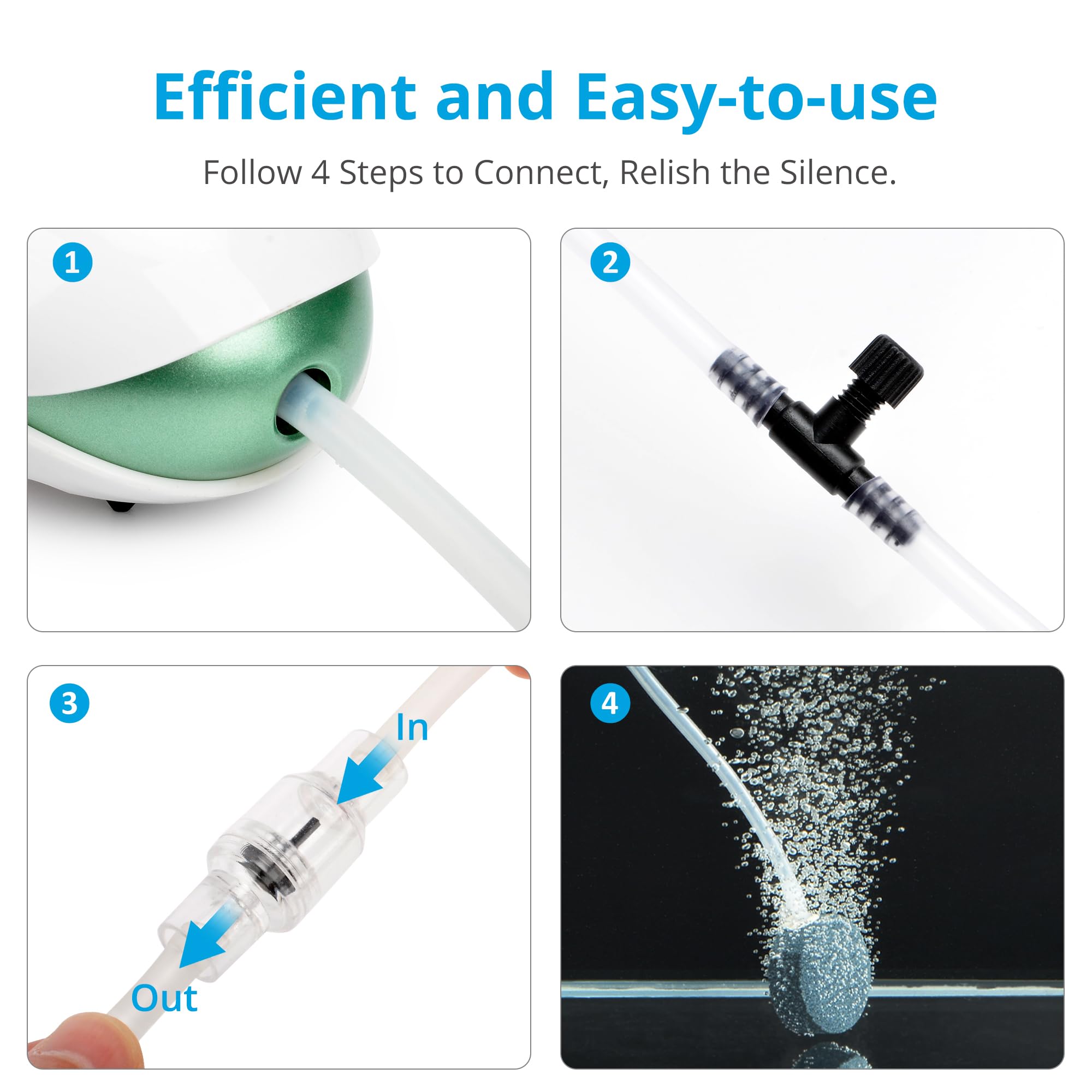 Efficient and Easy-to-use

Follow 4 Steps to Connect, Relish the Silence.

1

2

3

In

Out

4