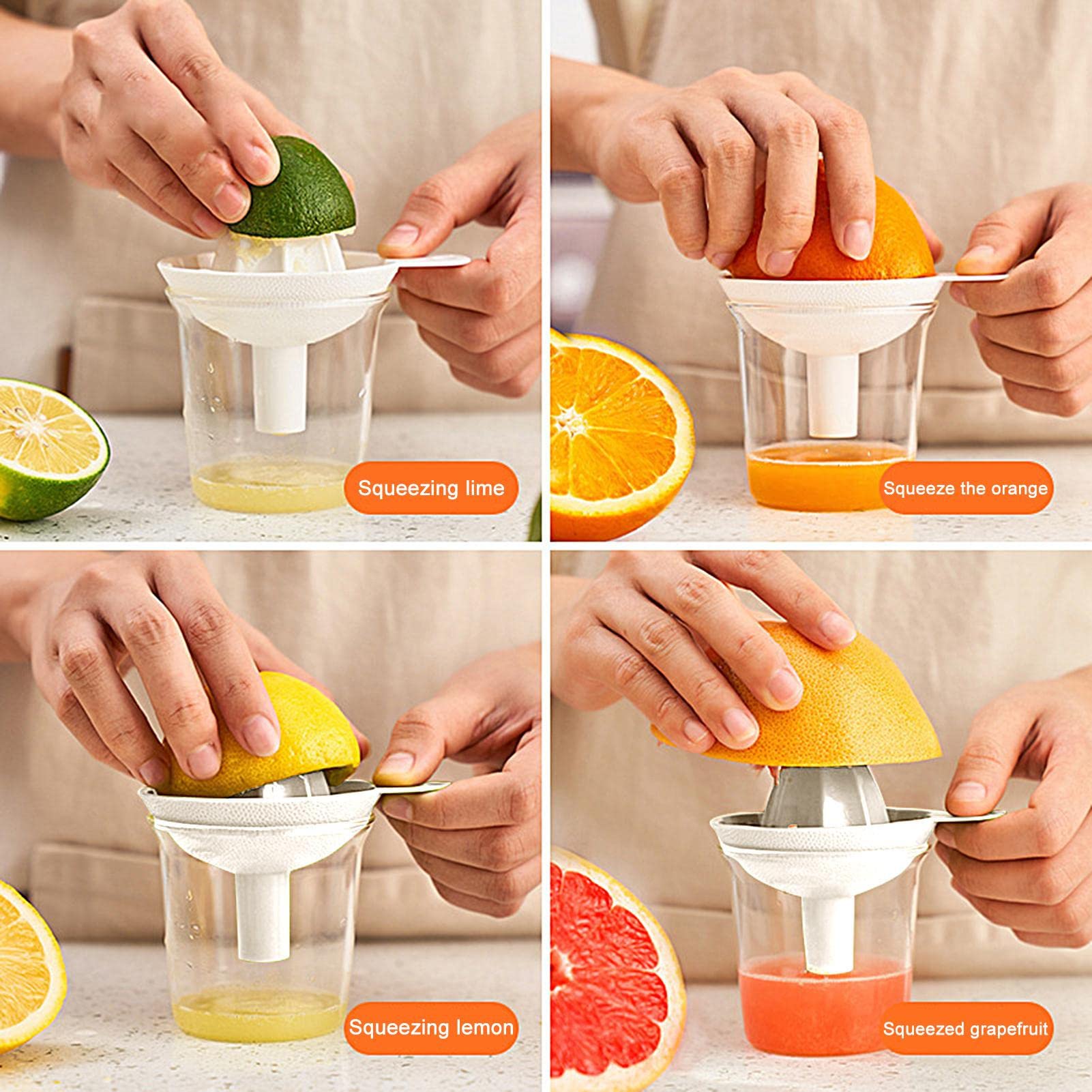 Squeezing lime

Squeeze the orange

Squeezing lemon

Squeezed grapefruit