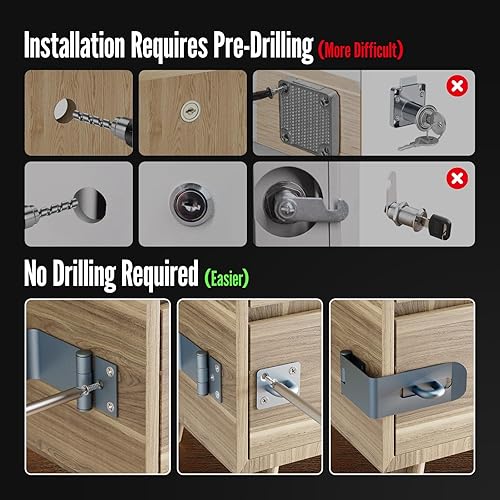 Installation Requires Pre-Drilling (More Difficult)

No Drilling Required (Easier)