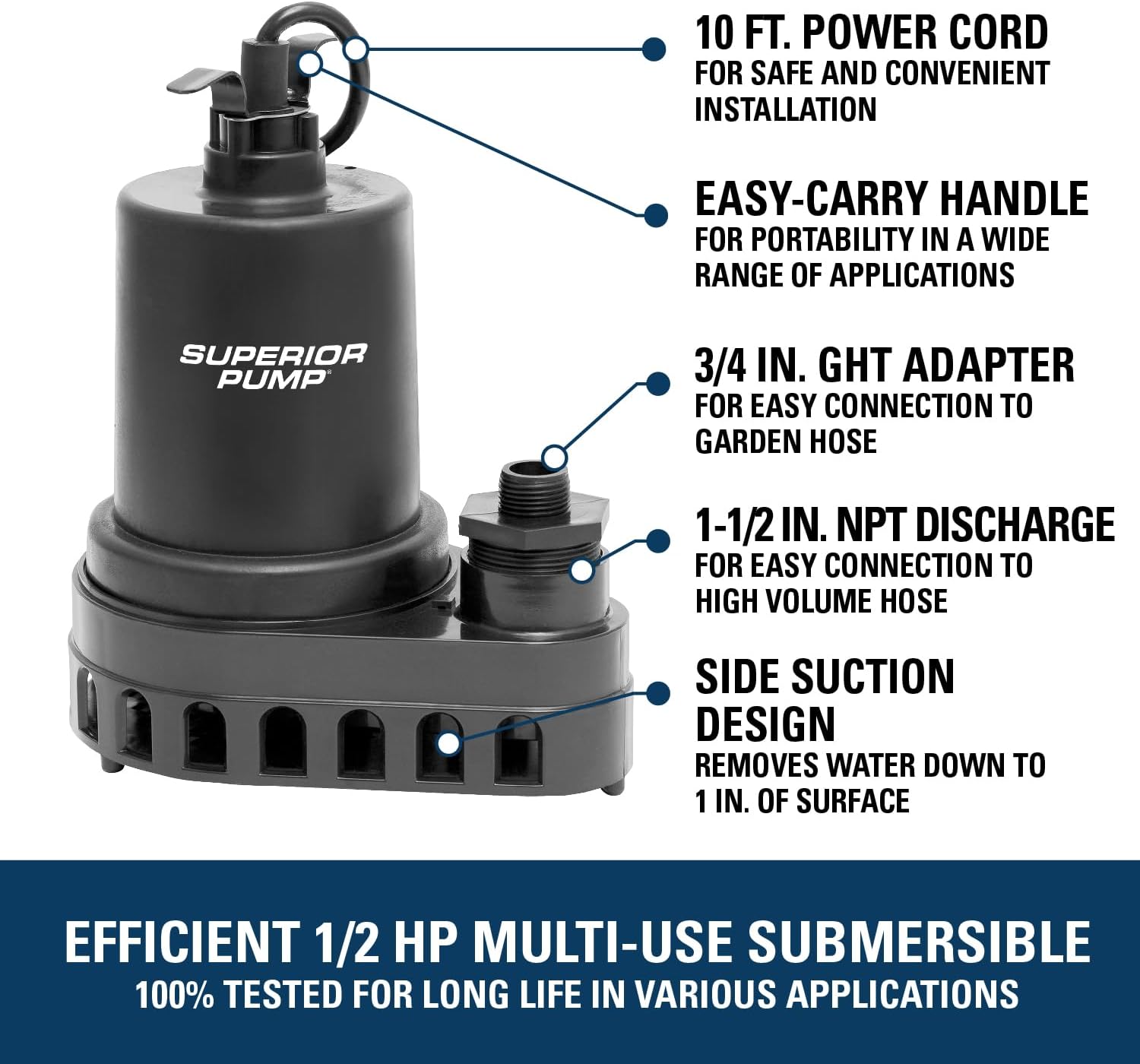 SUPERIOR PUMP

10 FT. POWER CORD
FOR SAFE AND CONVENIENT INSTALLATION

EASY-CARRY HANDLE
FOR PORTABILITY IN A WIDE RANGE OF APPLICATIONS

3/4 IN. GHT ADAPTER
FOR EASY CONNECTION TO GARDEN HOSE

1-1/2 IN. NPT DISCHARGE
FOR EASY CONNECTION TO HIGH VOLUME HOSE

SIDE SUCTION DESIGN
REMOVES WATER DOWN TO 1 IN. OF SURFACE

EFFICIENT 1/2 HP MULTI-USE SUBMERSIBLE
100% TESTED FOR LONG LIFE IN VARIOUS APPLICATIONS