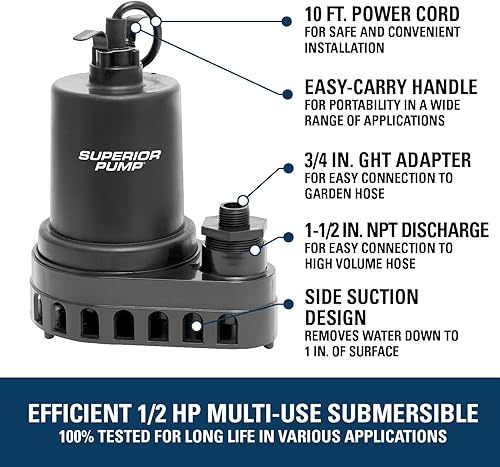 SUPERIOR PUMP

10 FT. POWER CORD
FOR SAFE AND CONVENIENT INSTALLATION

EASY-CARRY HANDLE
FOR PORTABILITY IN A WIDE RANGE OF APPLICATIONS

3/4 IN. GHT ADAPTER
FOR EASY CONNECTION TO GARDEN HOSE

1-1/2 IN. NPT DISCHARGE
FOR EASY CONNECTION TO HIGH VOLUME HOSE

SIDE SUCTION DESIGN
REMOVES WATER DOWN TO 1 IN. OF SURFACE

EFFICIENT 1/2 HP MULTI-USE SUBMERSIBLE
100% TESTED FOR LONG LIFE IN VARIOUS APPLICATIONS