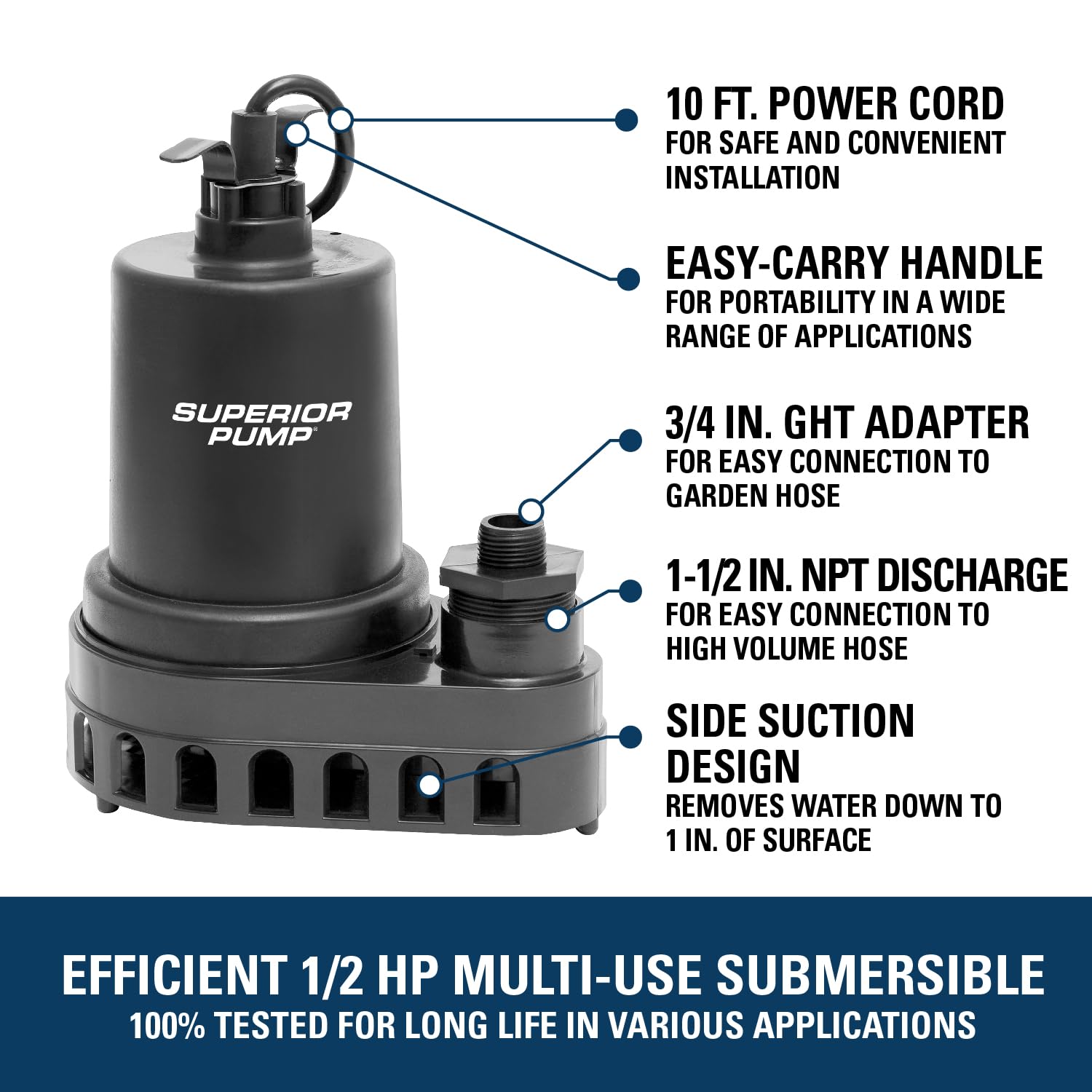 SUPERIOR PUMP

10 FT. POWER CORD
FOR SAFE AND CONVENIENT INSTALLATION

EASY-CARRY HANDLE
FOR PORTABILITY IN A WIDE RANGE OF APPLICATIONS

3/4 IN. GHT ADAPTER
FOR EASY CONNECTION TO GARDEN HOSE

1-1/2 IN. NPT DISCHARGE
FOR EASY CONNECTION TO HIGH VOLUME HOSE

SIDE SUCTION DESIGN
REMOVES WATER DOWN TO 1 IN. OF SURFACE

EFFICIENT 1/2 HP MULTI-USE SUBMERSIBLE
100% TESTED FOR LONG LIFE IN VARIOUS APPLICATIONS