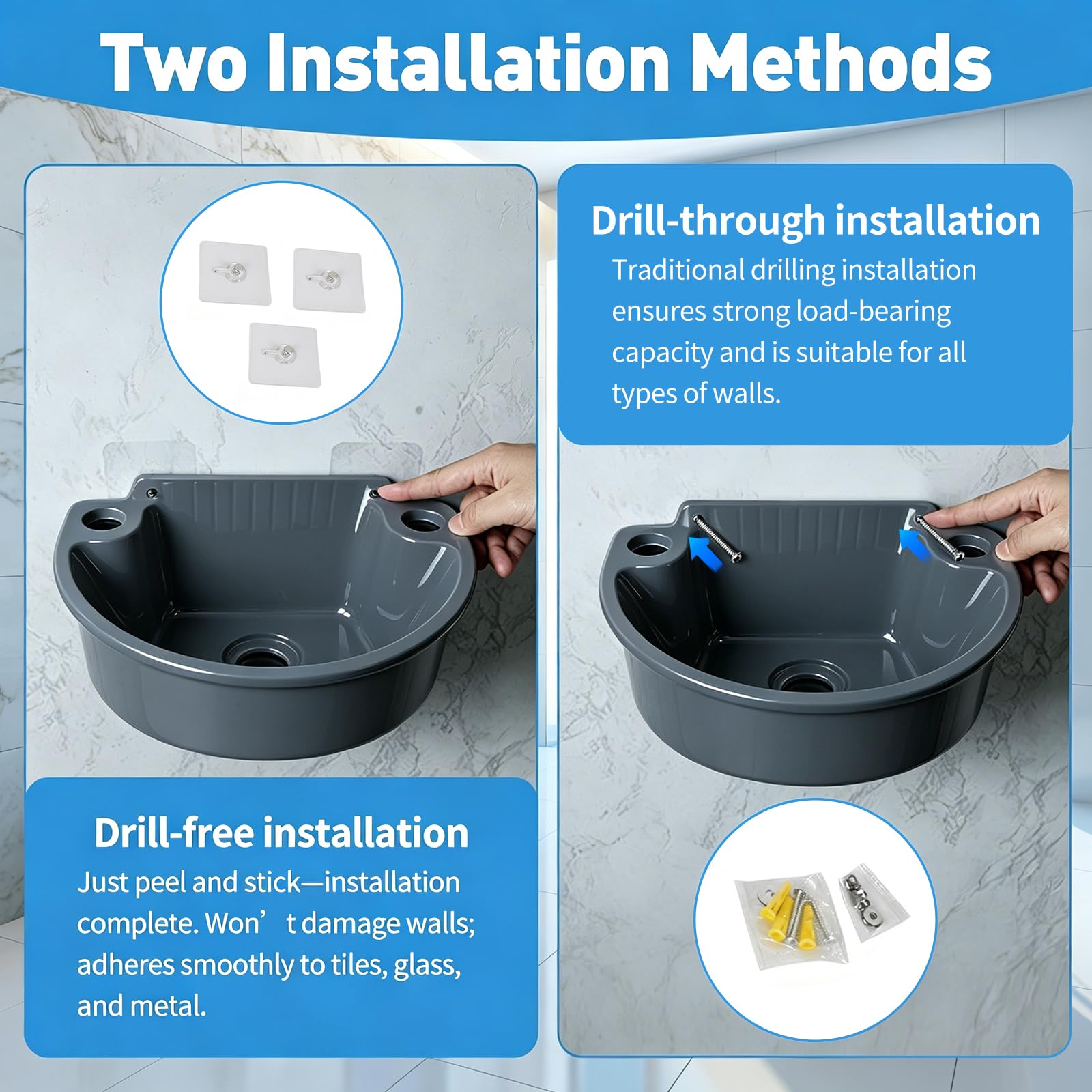 Two Installation Methods

Drill-free installation

Just peel and stick—installation complete. Won’t damage walls; adheres smoothly to tiles, glass, and metal.

Drill-through installation

Traditional drilling installation ensures strong load-bearing capacity and is suitable for all types of walls.