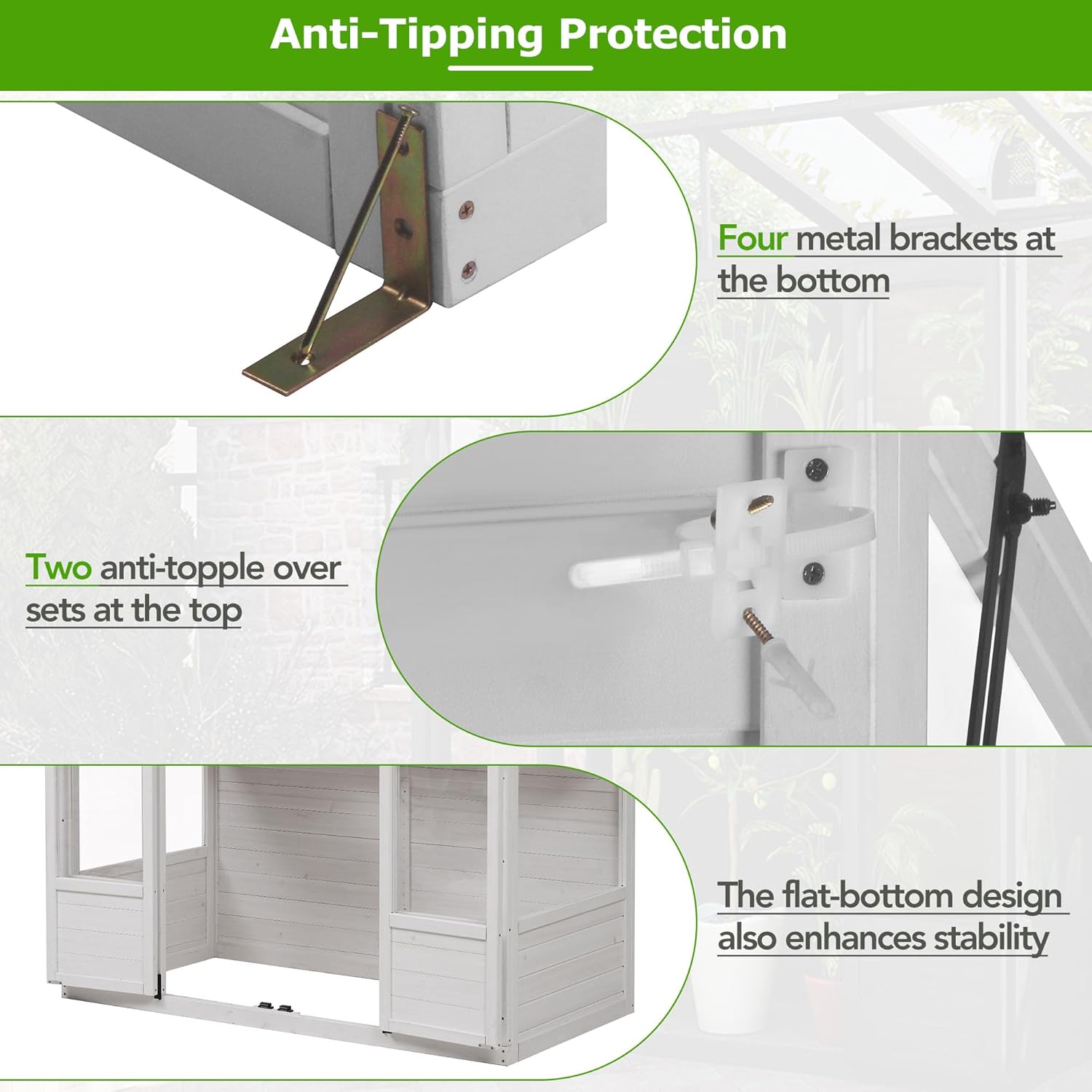 Anti-Tipping Protection

Four metal brackets at the bottom

Two anti-topple over sets at the top

The flat-bottom design also enhances stability