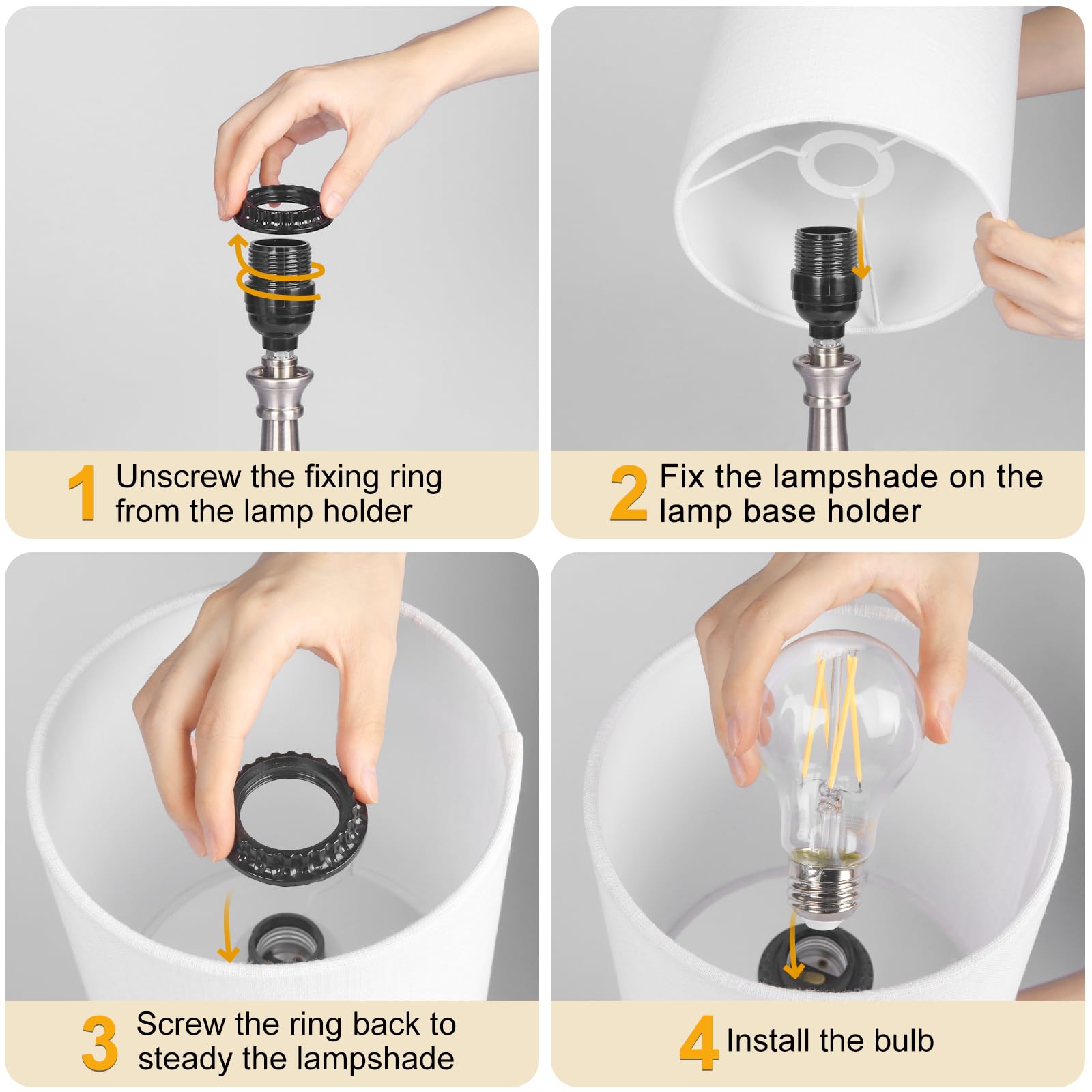 1 Unscrew the fixing ring from the lamp holder

2 Fix the lampshade on the lamp base holder

3 Screw the ring back to steady the lampshade

4 Install the bulb