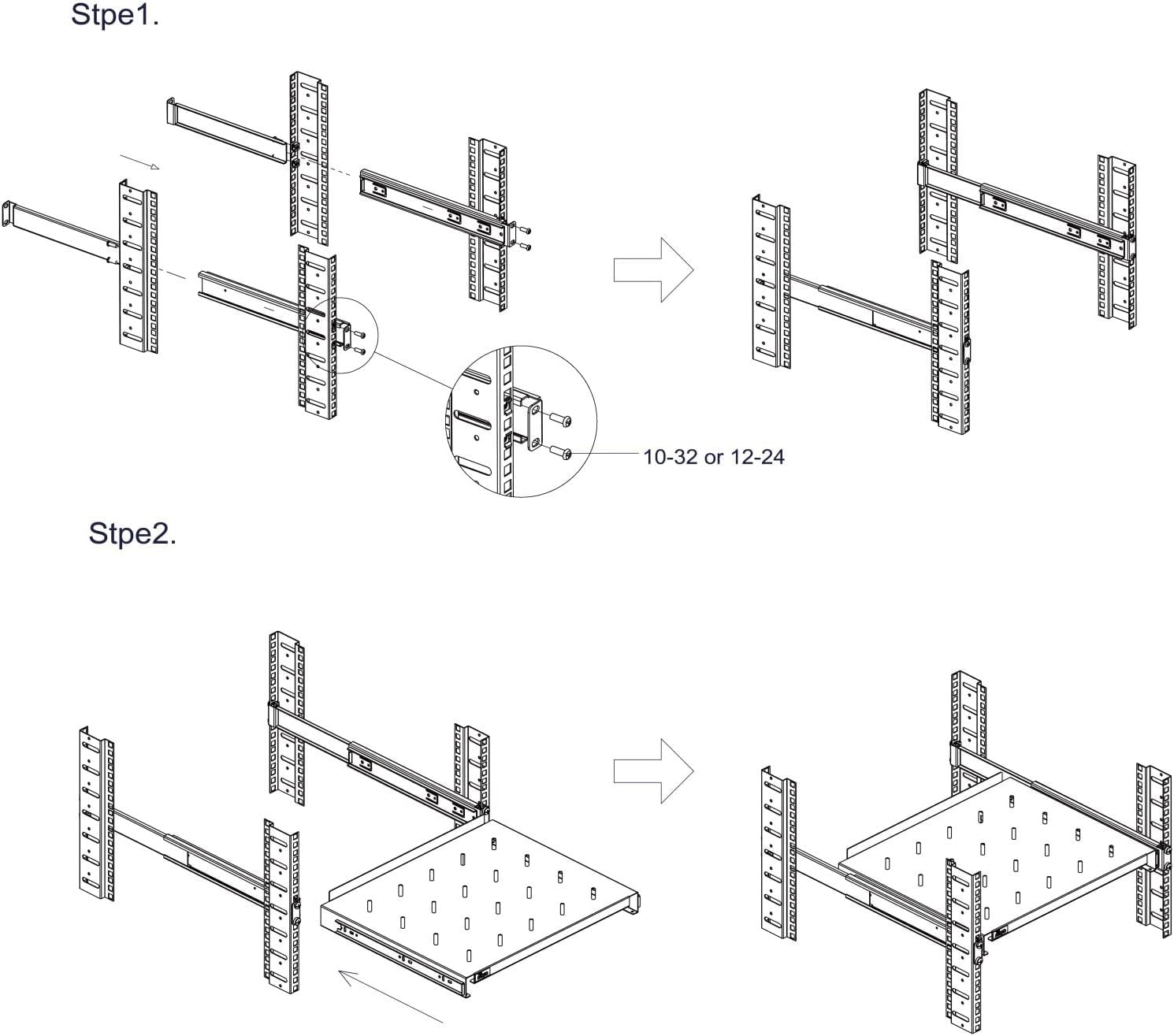 Stpe1.

10-32 or 12-24

Stpe2.